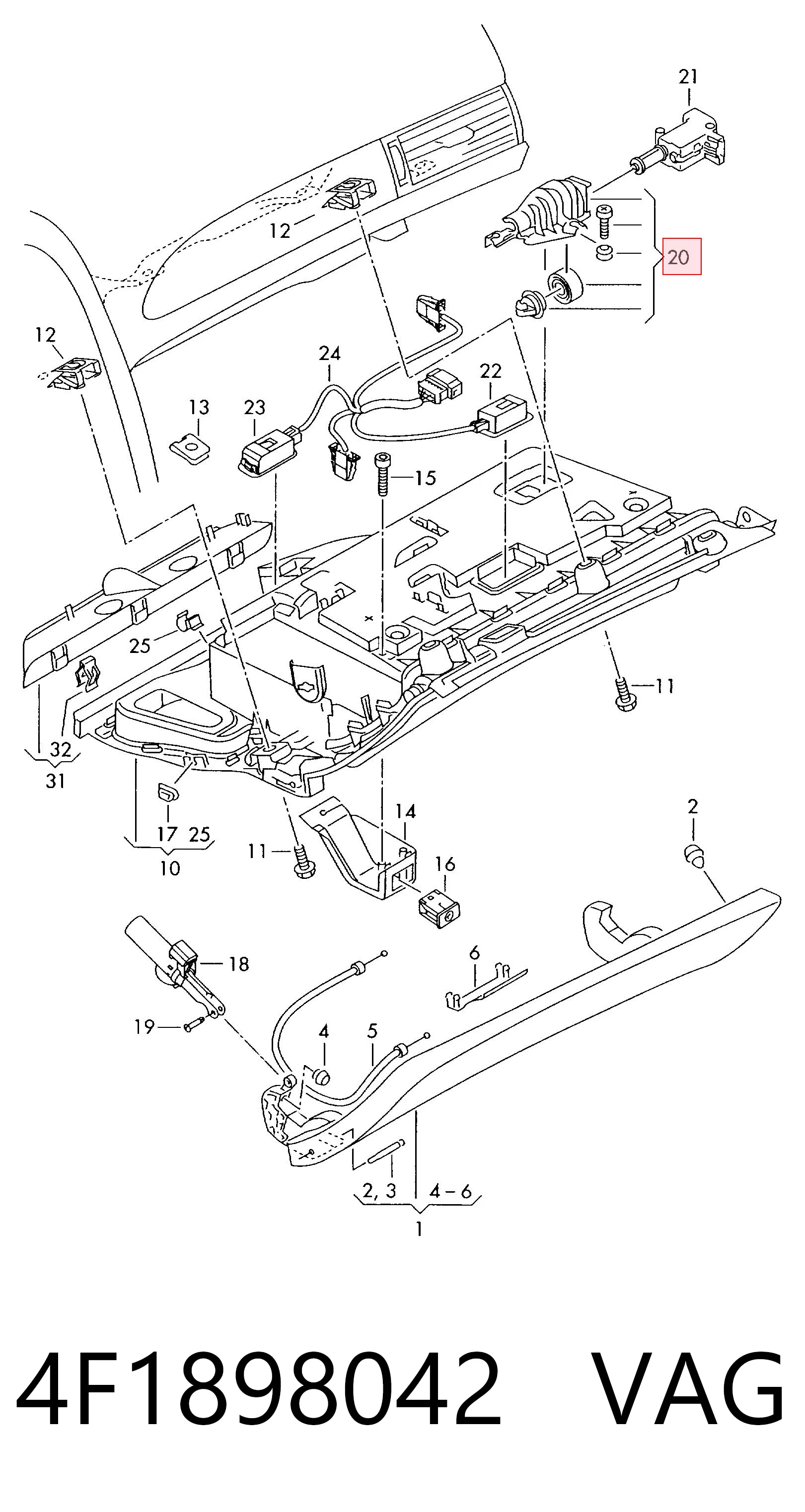 21
12
20
12
24
22
13
23
15
25
11
32
31
17 25
10
11
14
16
2
18
6
19
4
5
2, 3
4 – 6
1

4F1898042 VAG