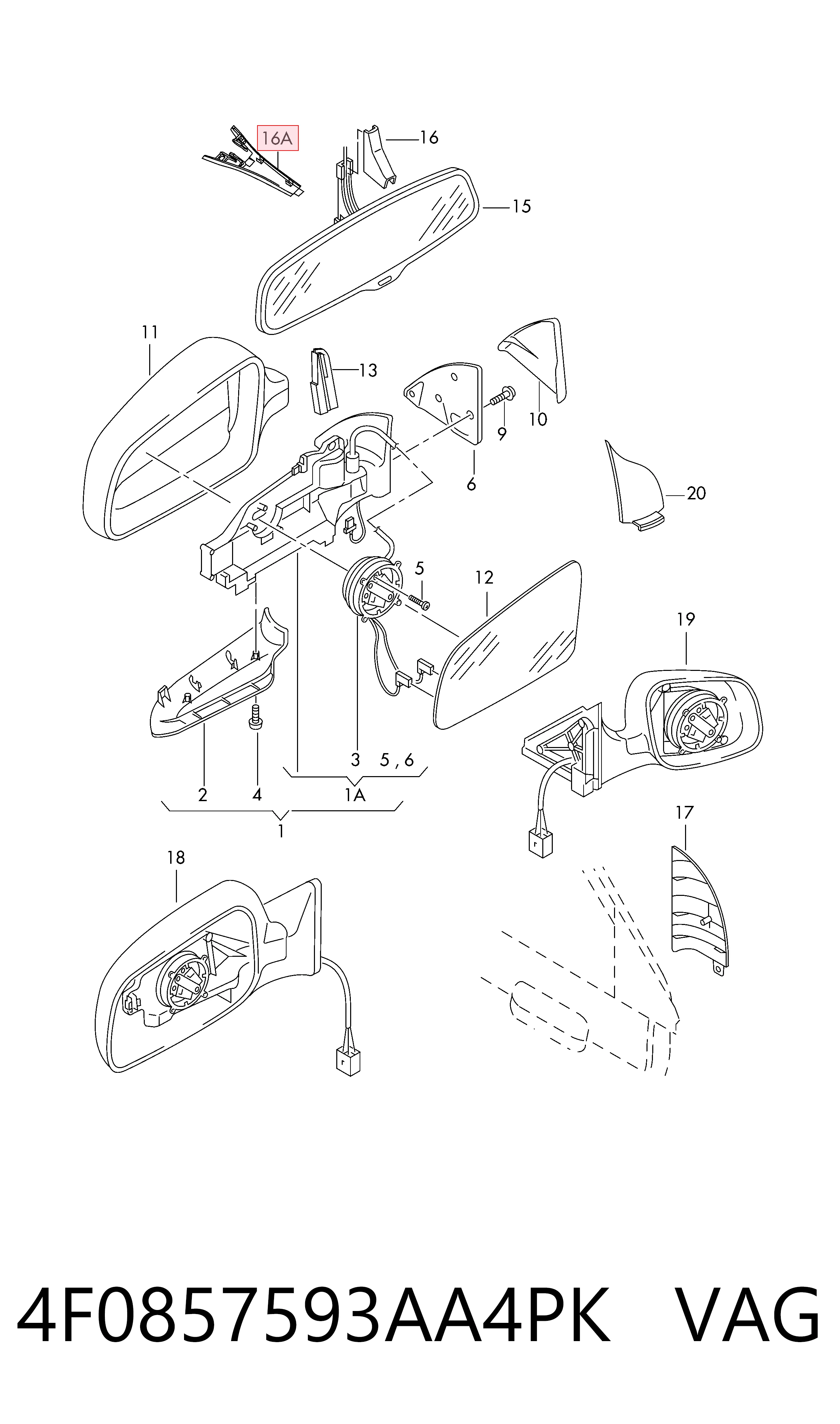 16A
16
15
11
13
10
9
6
20
5
12
19
3
5 , 6
2
4
1A
1
17
18

4F0857593AA4PK VAG