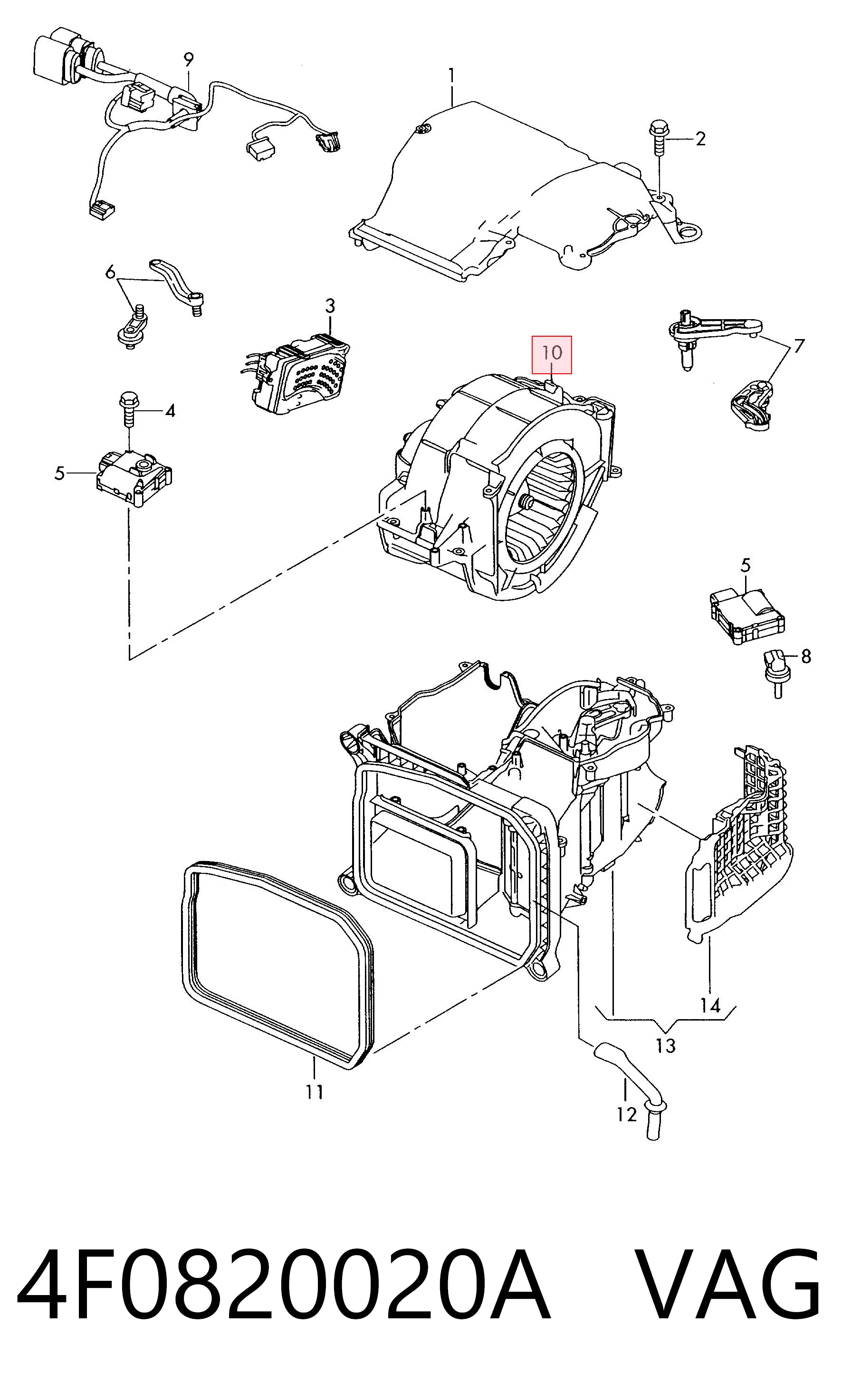 9
1
2
6
3
10
7
4
5
5
8
14
13
11
12

4F0820020A VAG