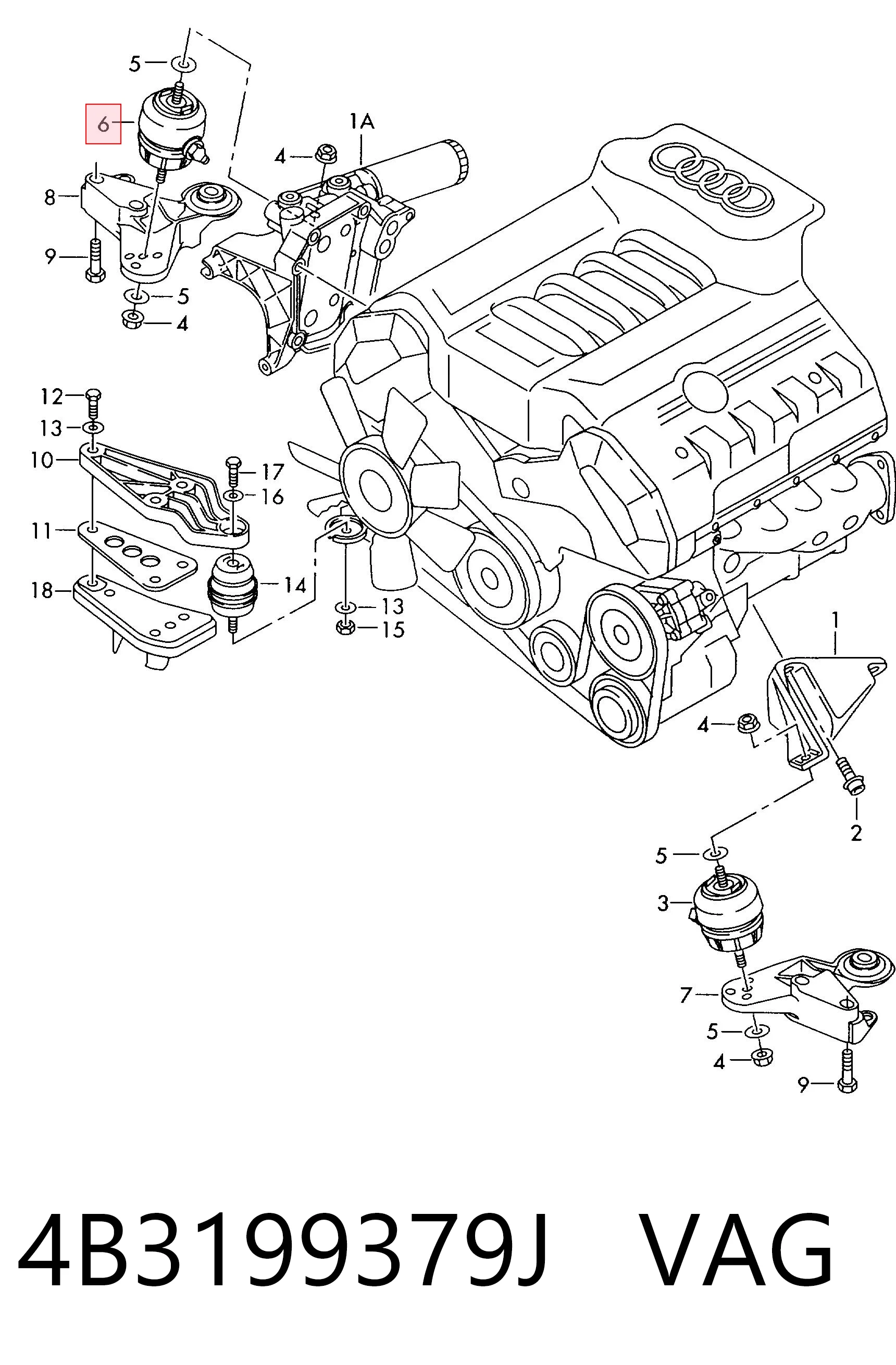 5
6
1A
4
8
9
5
4
12
13
10
17
16
11
14
18
13
15
1
4
2
5
3
7
5
4
9

4B3199379J VAG