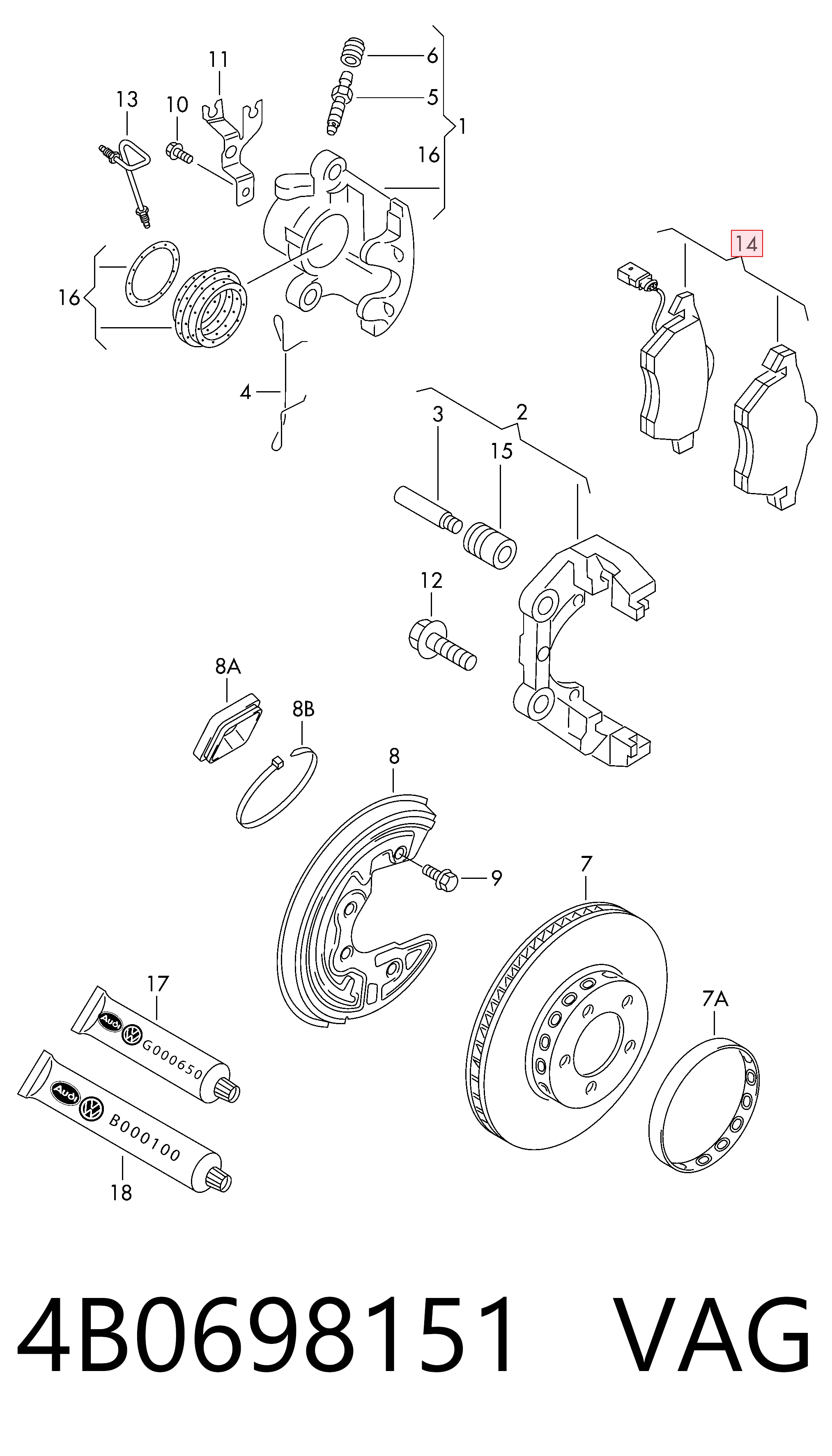 11
6
13
10
5
1
16
14
16
4
3
2
15
12
8A
8B
8
9
7
17
7A
Audi G000650
Audi B000100
18

4B0698151 VAG