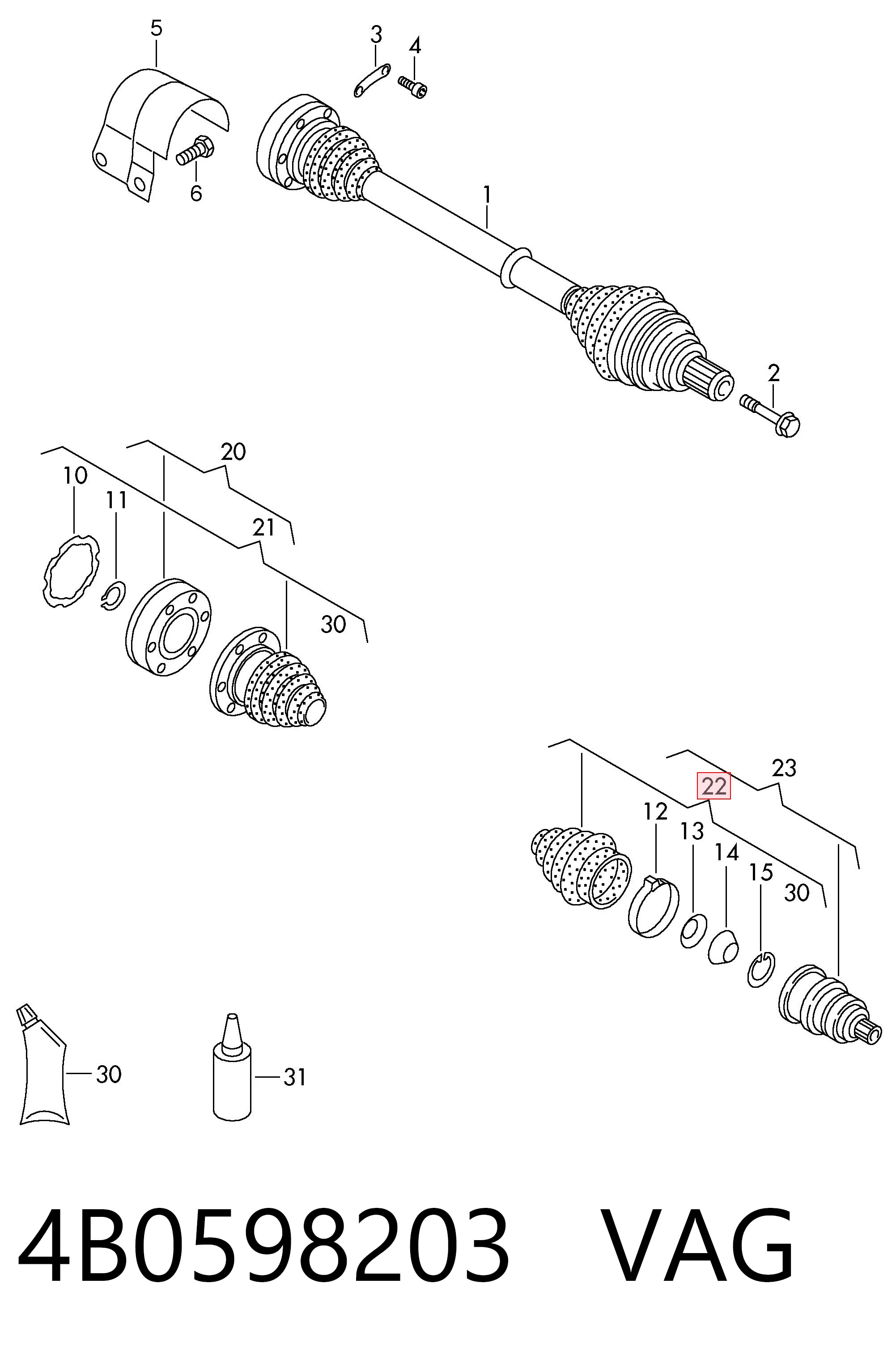 5
3
4
6
1
2
20
10
11
21
30
23
22
12
13
14
15
30
30
31

4B0598203 VAG