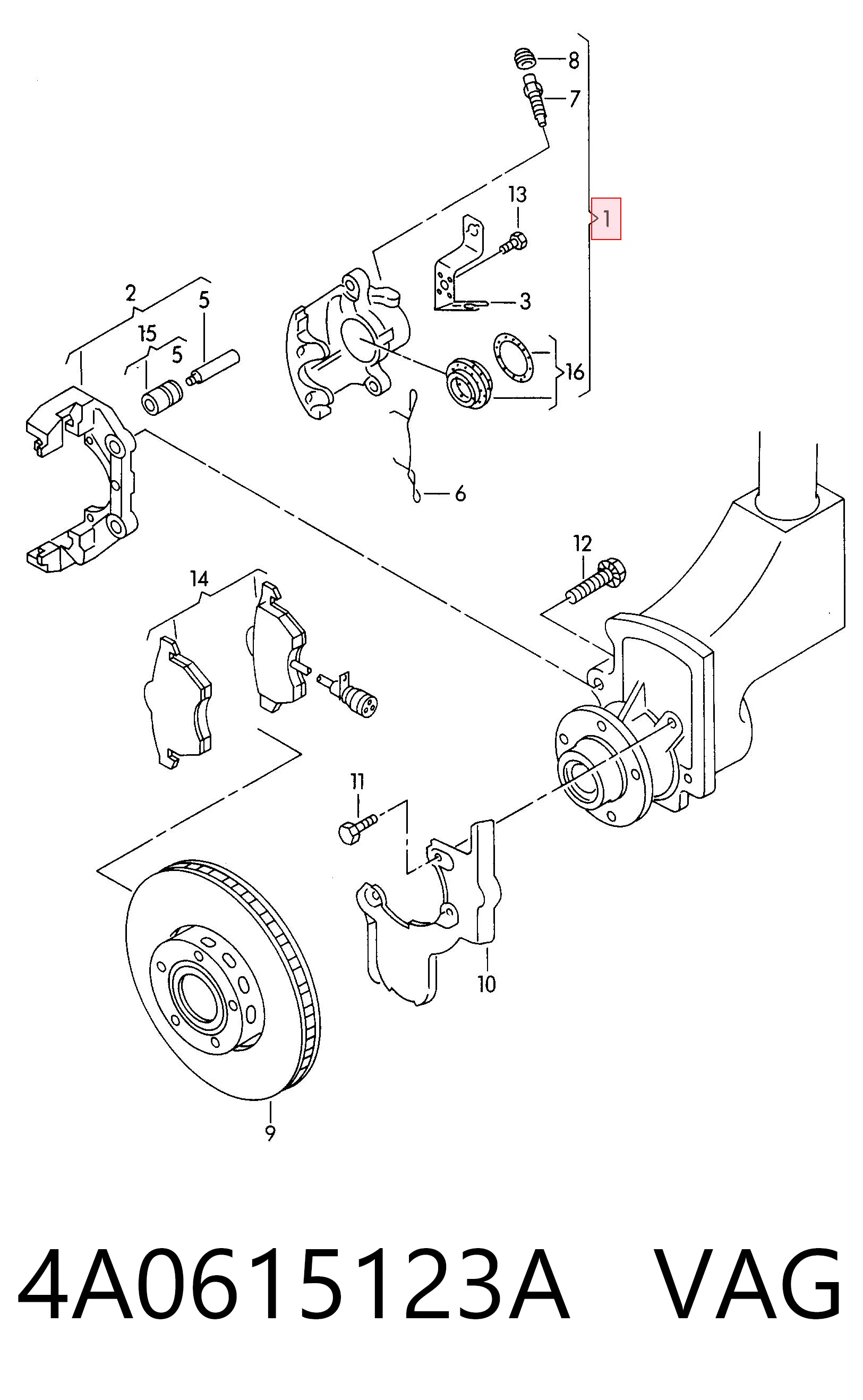 8
7
13
1
2
5
15
5
3
16
6
12
14
11
10
9
4A0615123A VAG