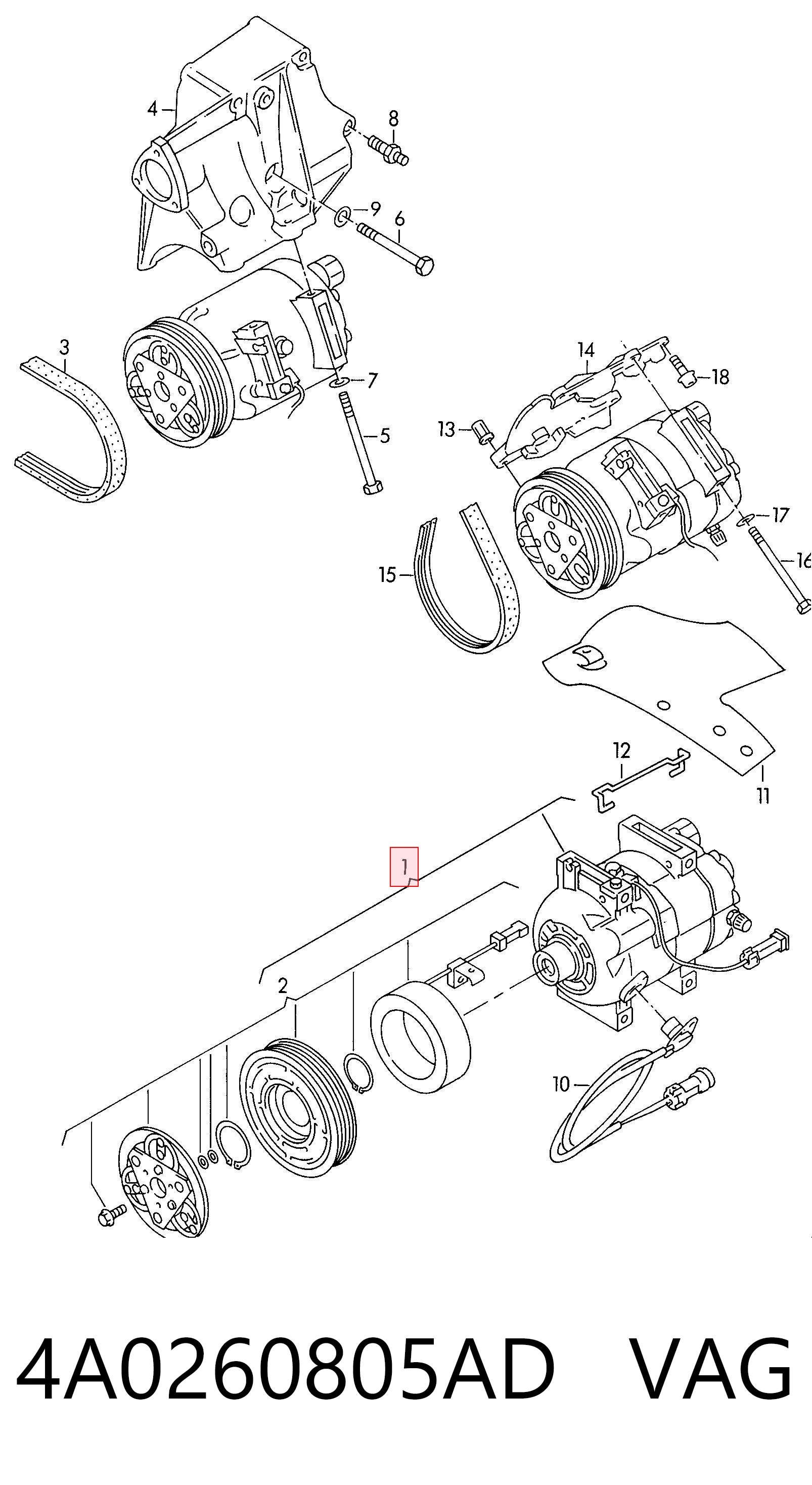 4
8
9
6
3
7
5
14
18
13
17
16
15
12
11
1
2
10

4A0260805AD VAG