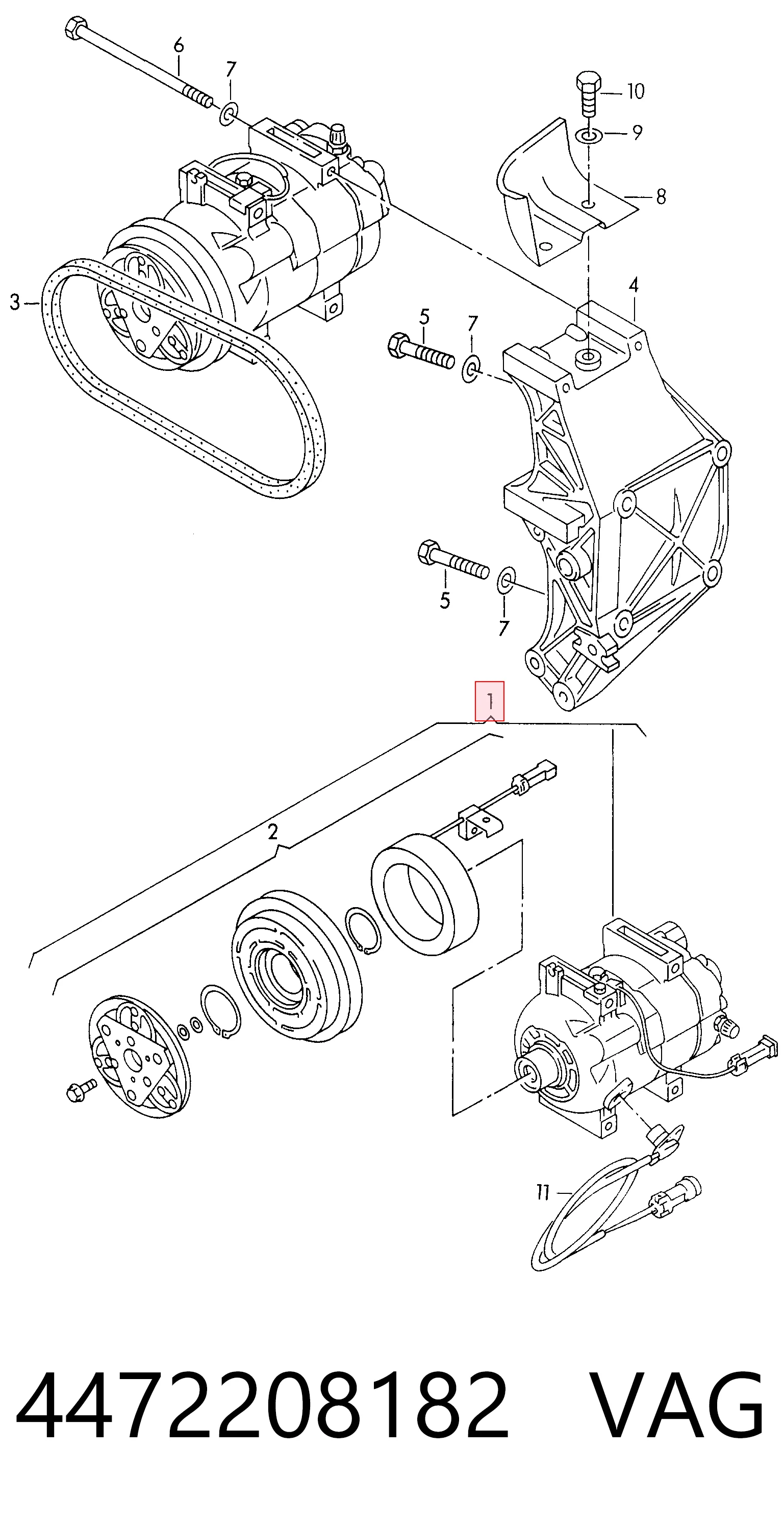 6
7
10
9
8
3
4
5
7
5
7
1
2
11
4472208182 VAG