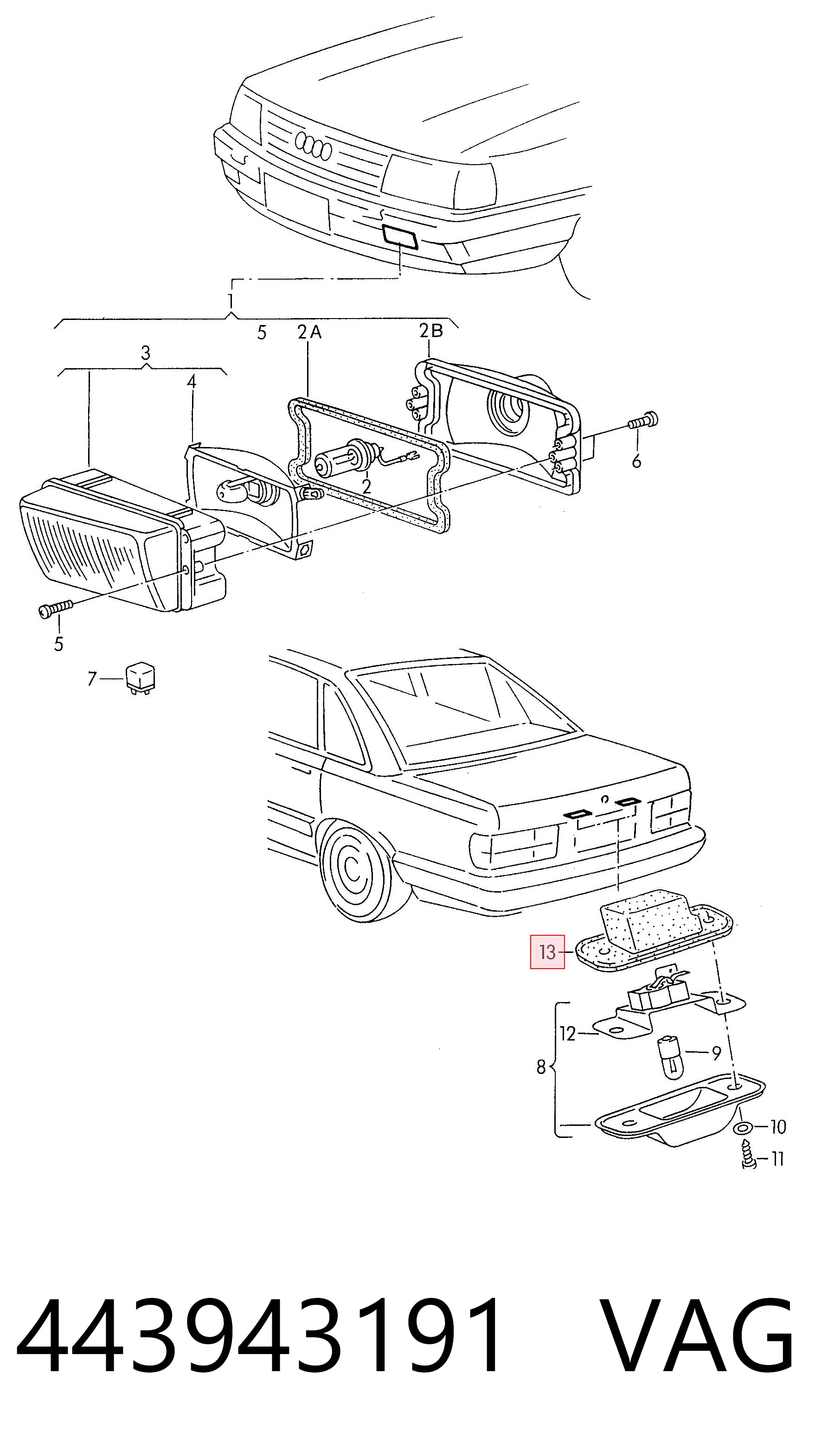 1
5
2A
2B
3
4
2
6
5
7
13
12
9
8
10
11
443943191 VAG