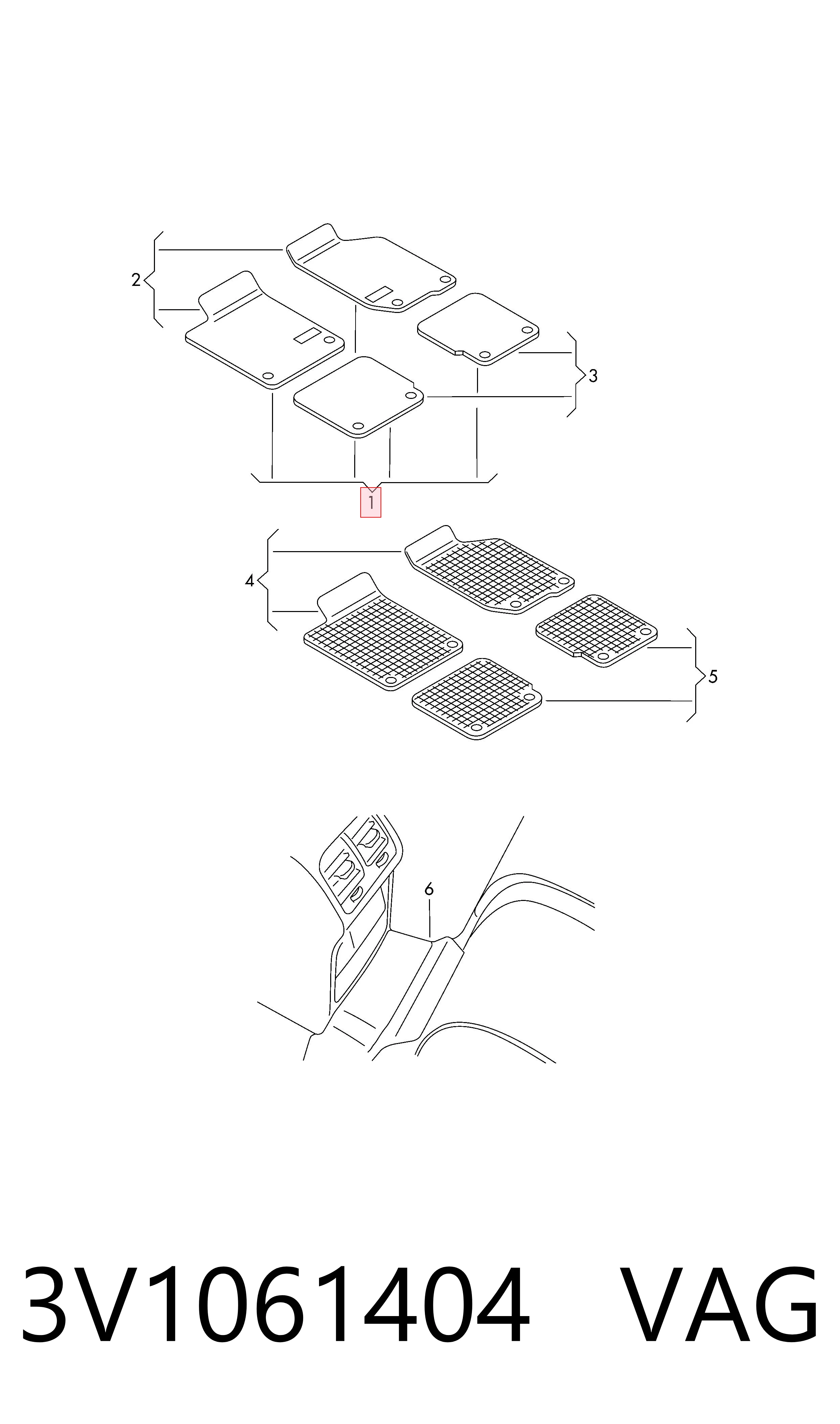 2
3
1
4
5
6
3V1061404 VAG