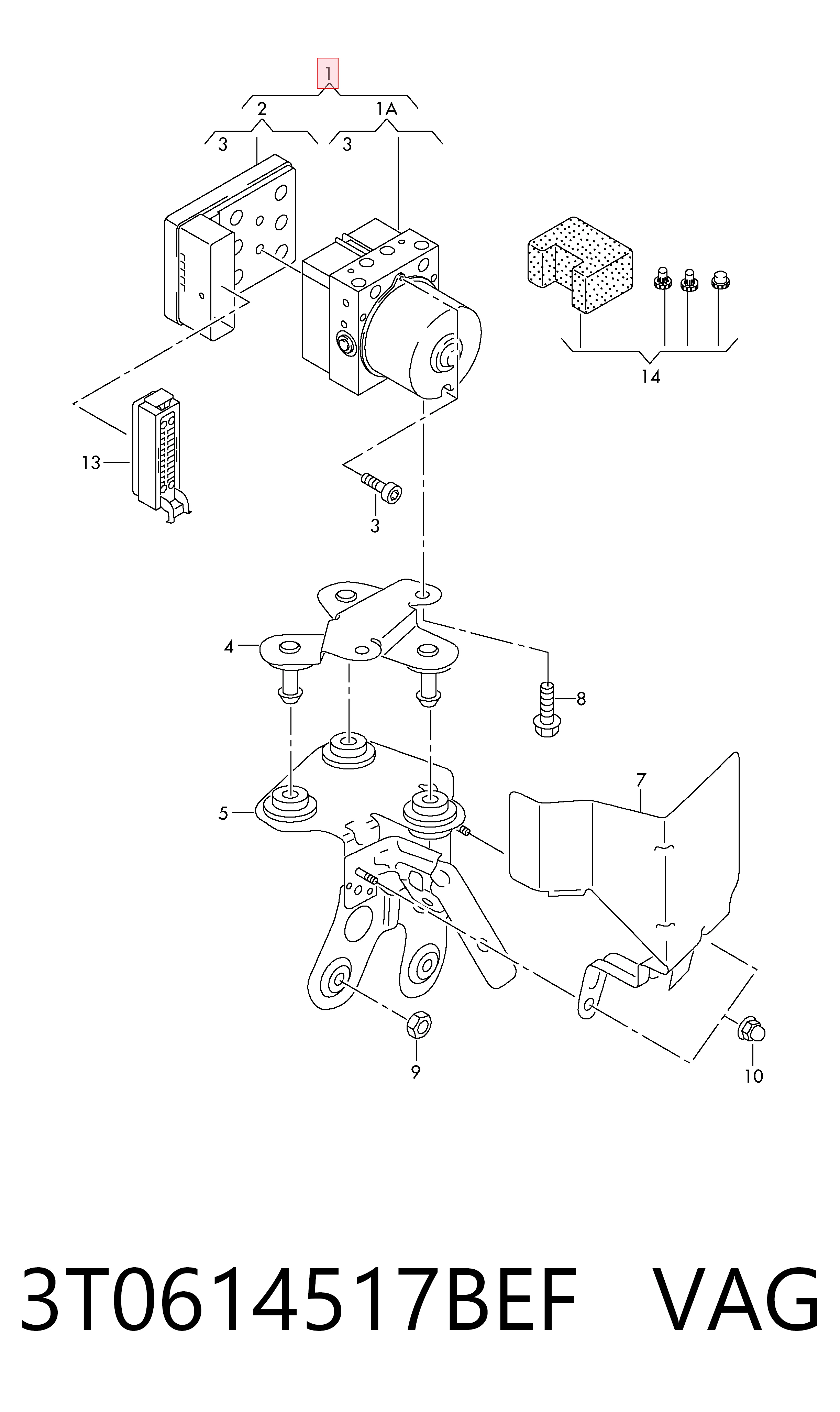 1
2
1A
3
3
14
13
3
4
8
7
5
9
10
3T0614517BEF VAG