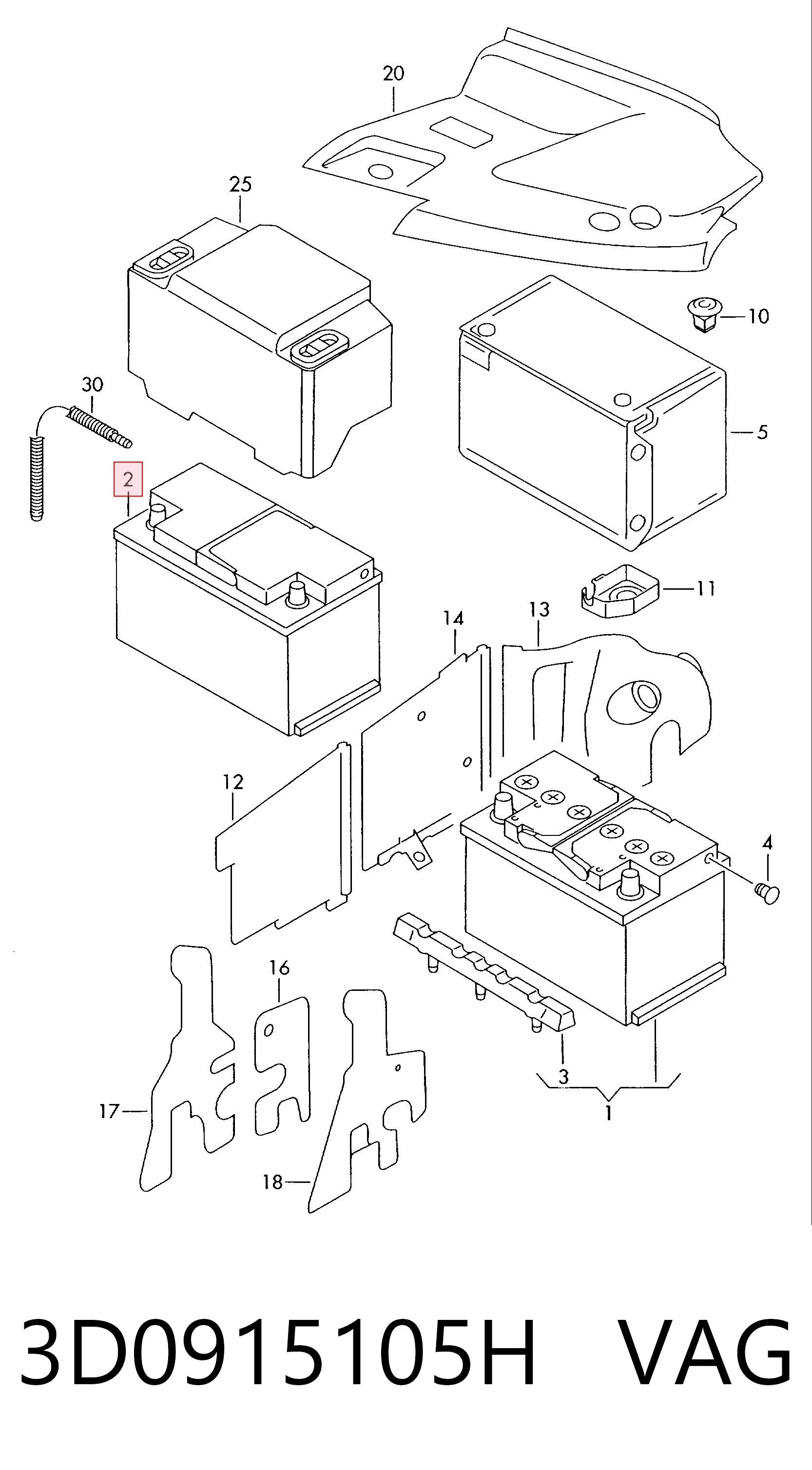 20
25
10
30
5
2
11
14
13
12
4
16
3
1
17
18

3D0915105H VAG