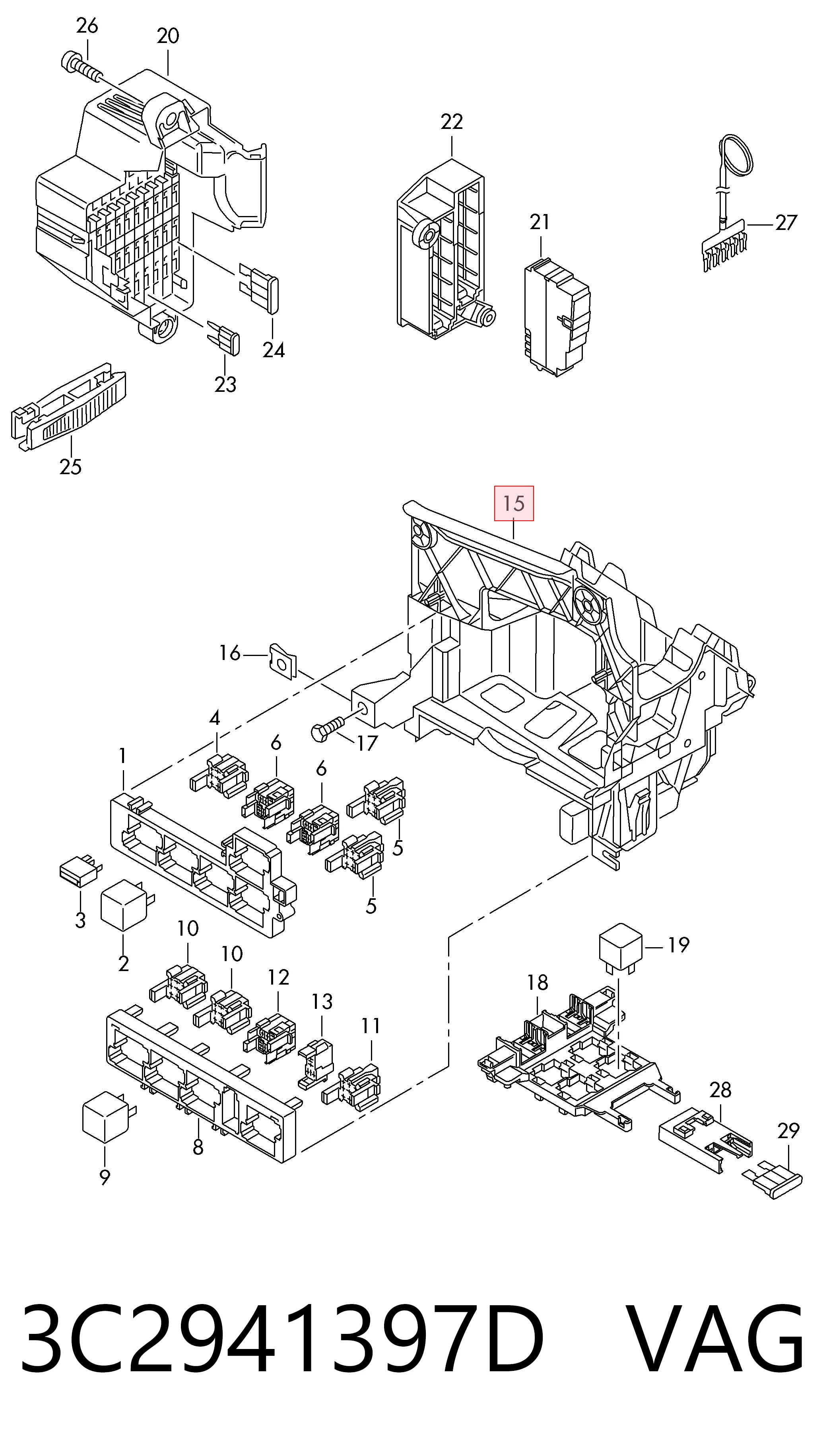 26
20
22
21
27
24
23
25
15
16
17
4
6
6
1
5
5
3
2
10
10
12
13
11
19
18
28
29
8
9

3C2941397D VAG