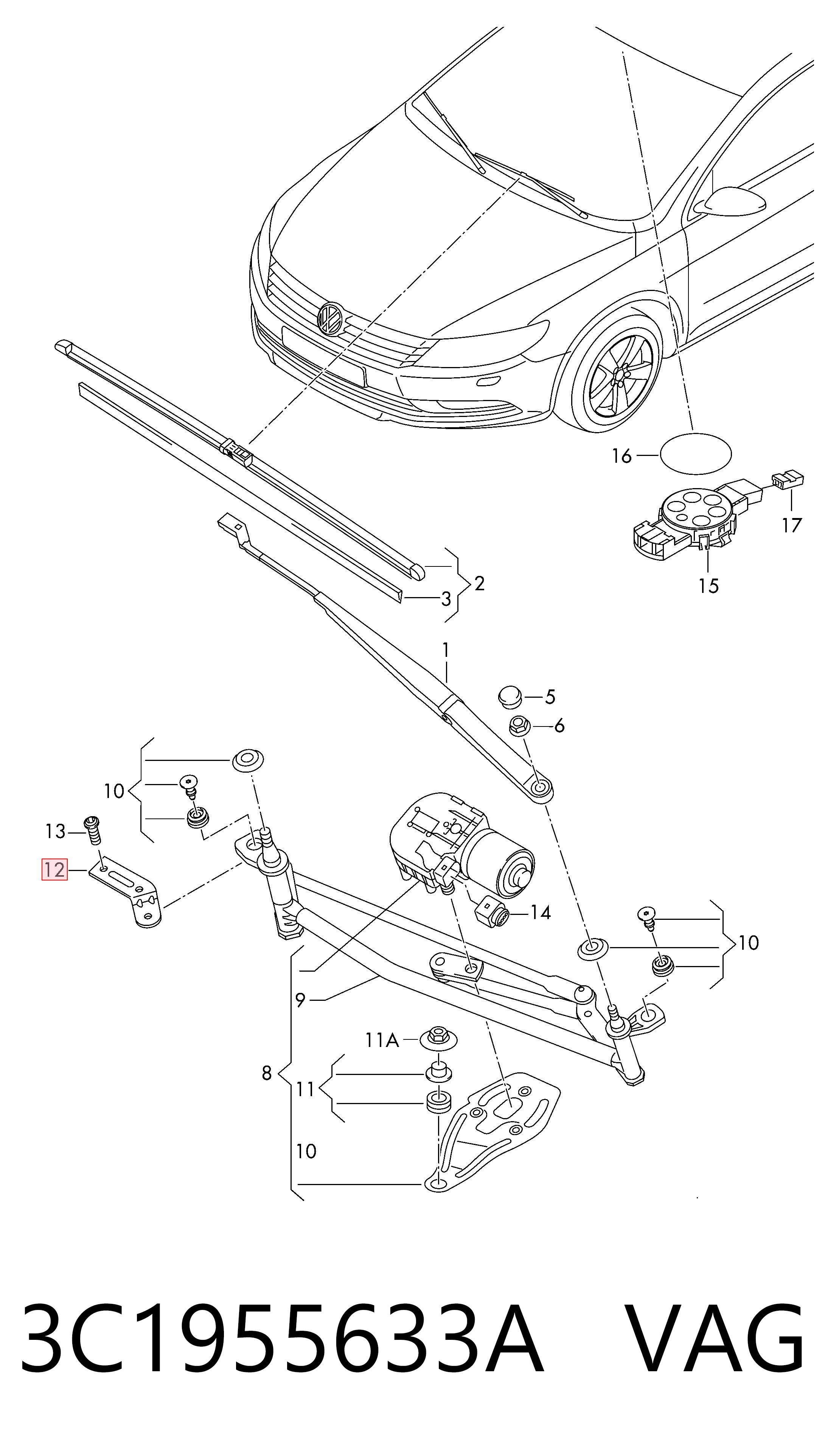 16
17
15
2
3
1
5
6
10
13
12
14
10
9
11A
8
11
10
3C1955633A VAG