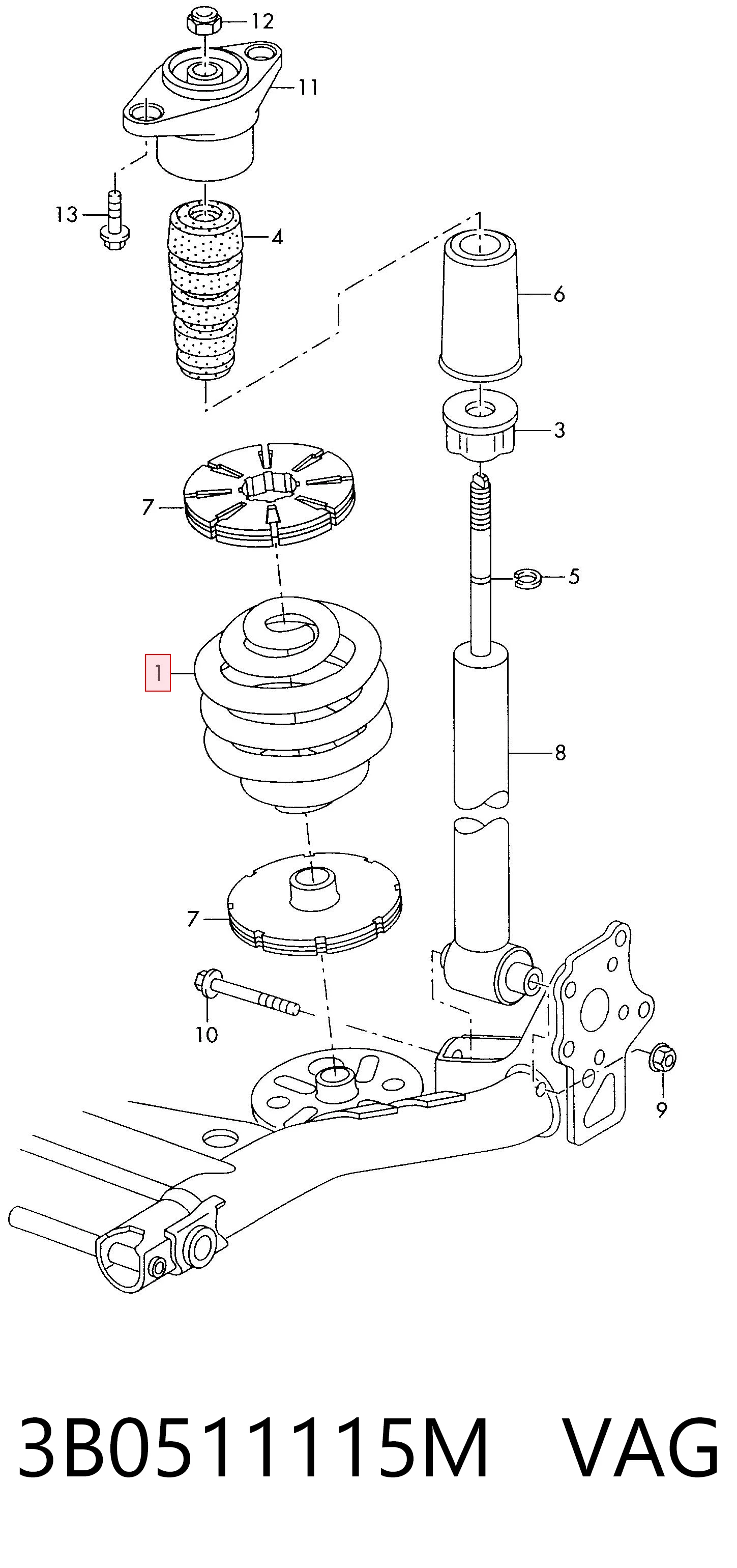 12
11
13
4
6
3
7
5
1
8
7
10
9

3B0511115M VAG