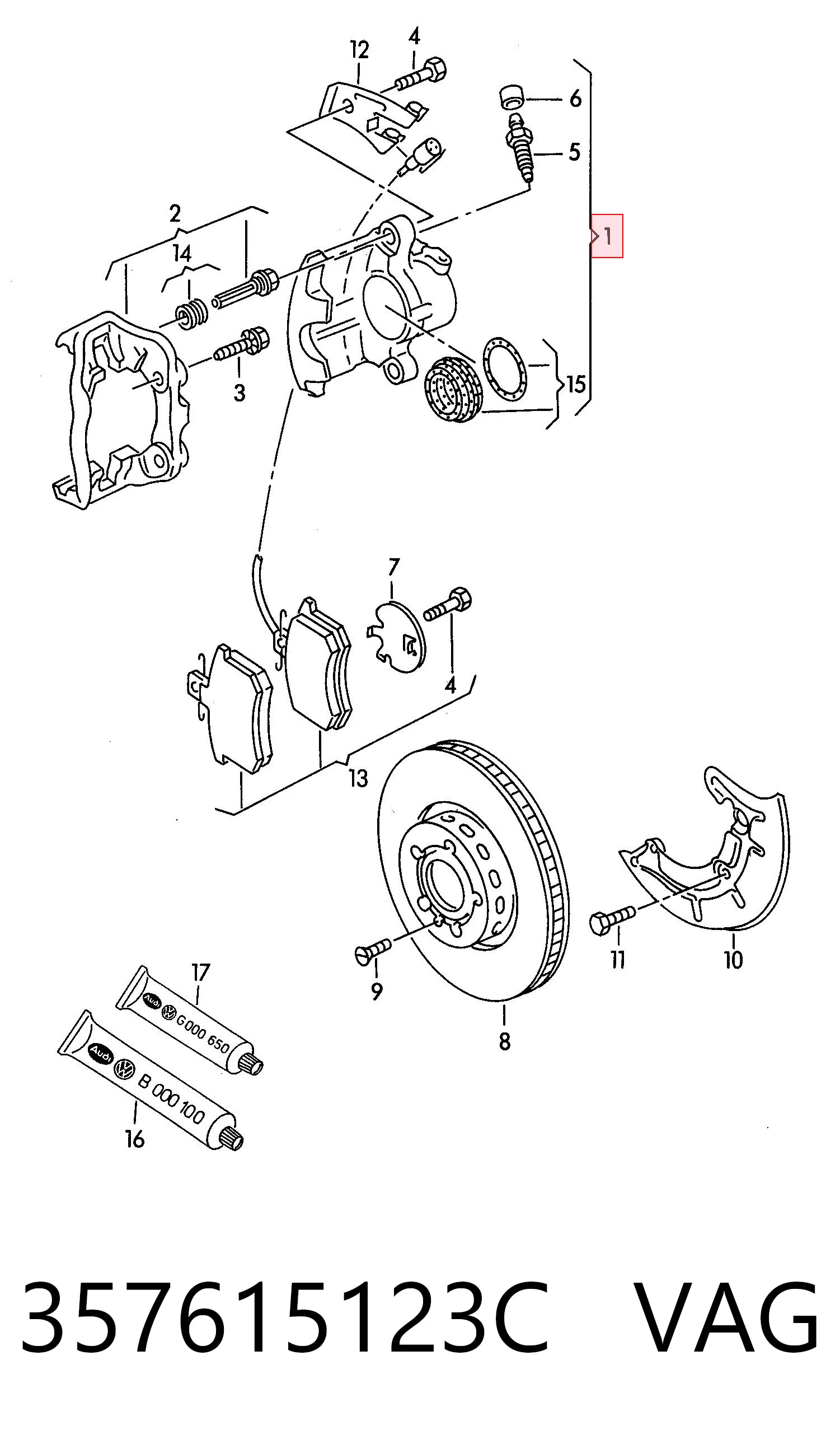 12
4
6
5
1
2
14
3
15
7
4
13
8
9
11
10
17
Audi G 000 650
Audi B 000 100
16

357615123C VAG