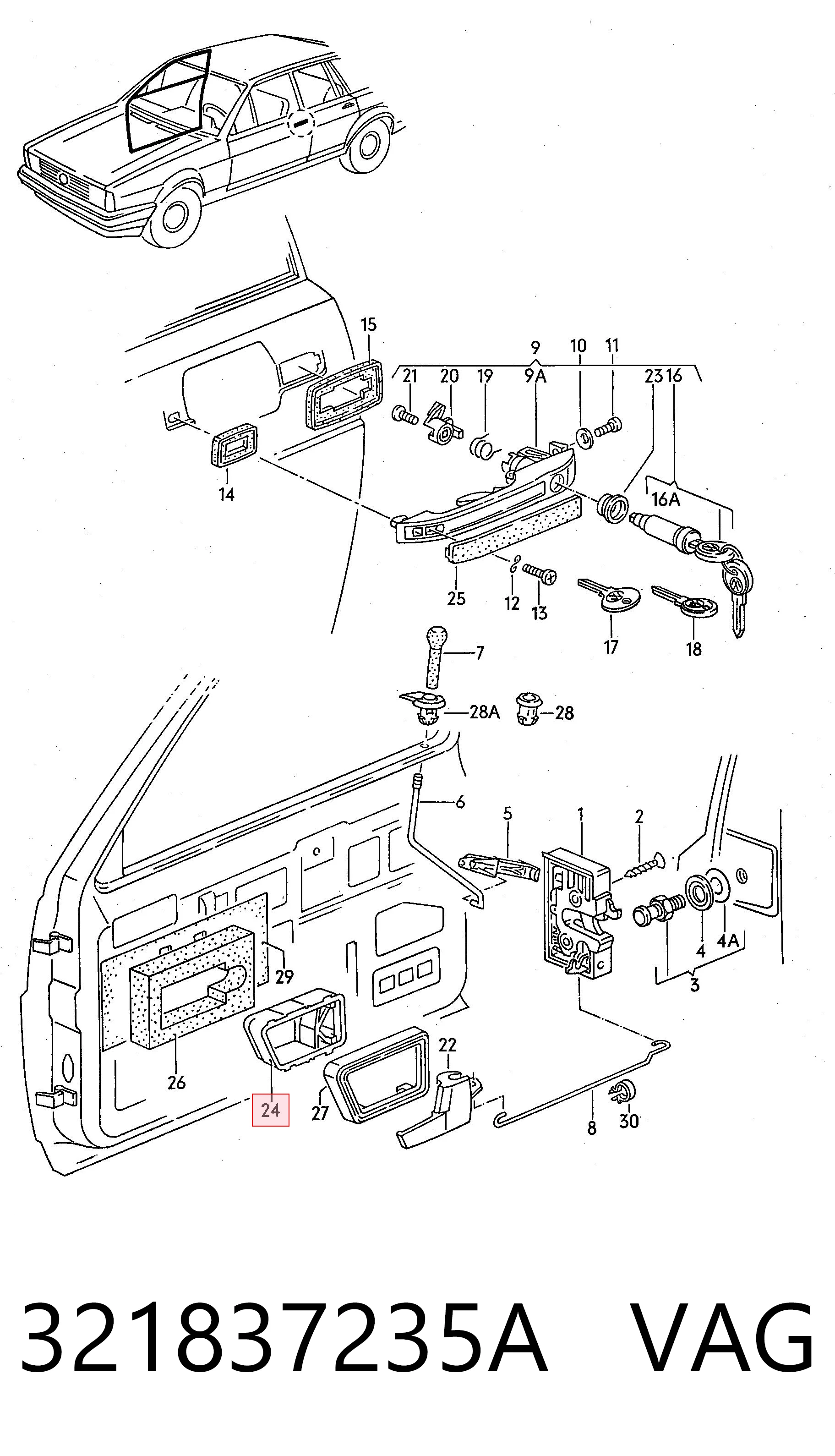 15
9
10
11
21
20
19
9A
23
16
14
16A
25
12
13
17
18
7
28A
28
6
5
1
2
4
4A
3
29
26
24
27
22
8
30
321837235A VAG