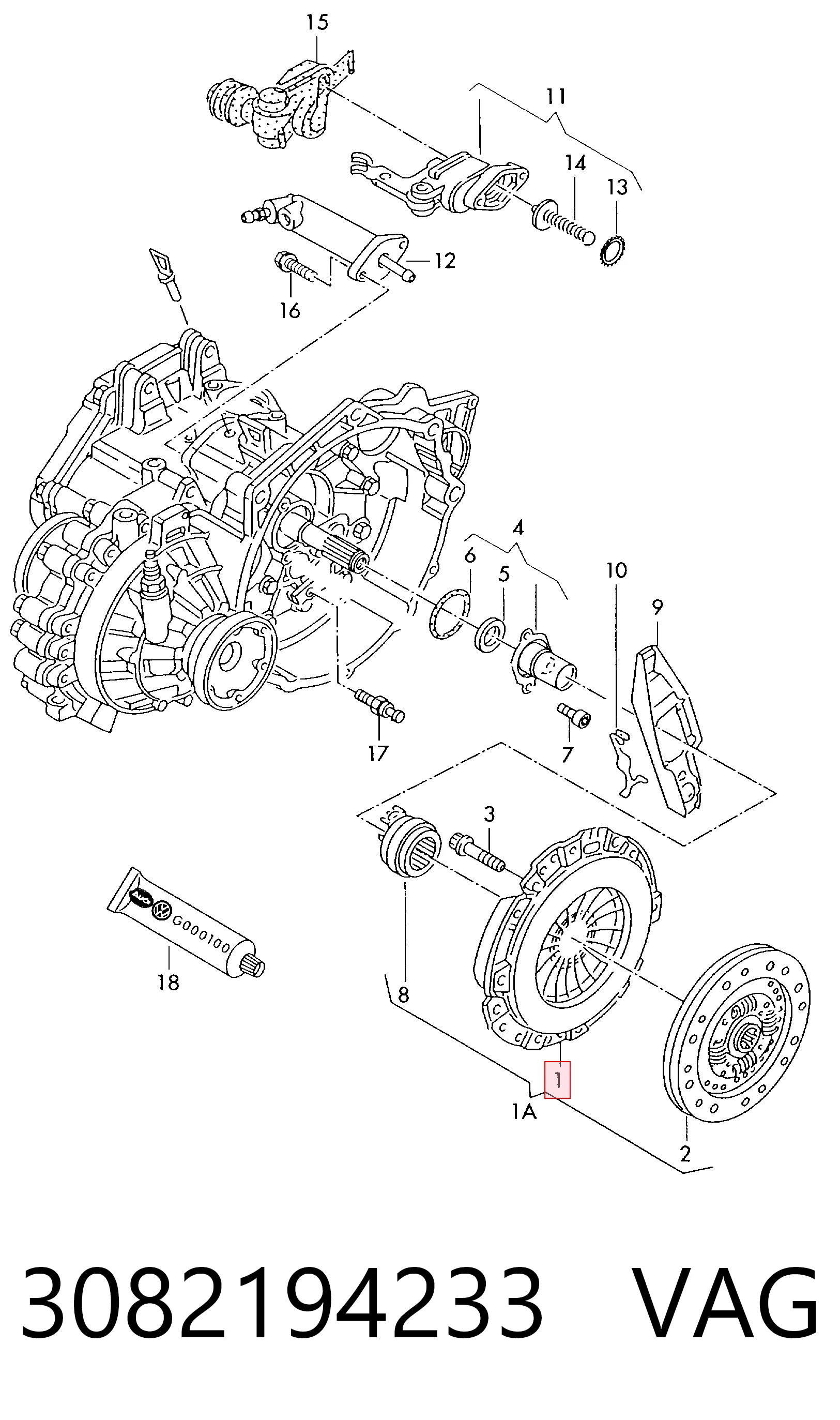 15

11

14

13

12

16

4

6

5

10

9

17

7

3

G000100

18

8

1

1A

2

3082194233 VAG