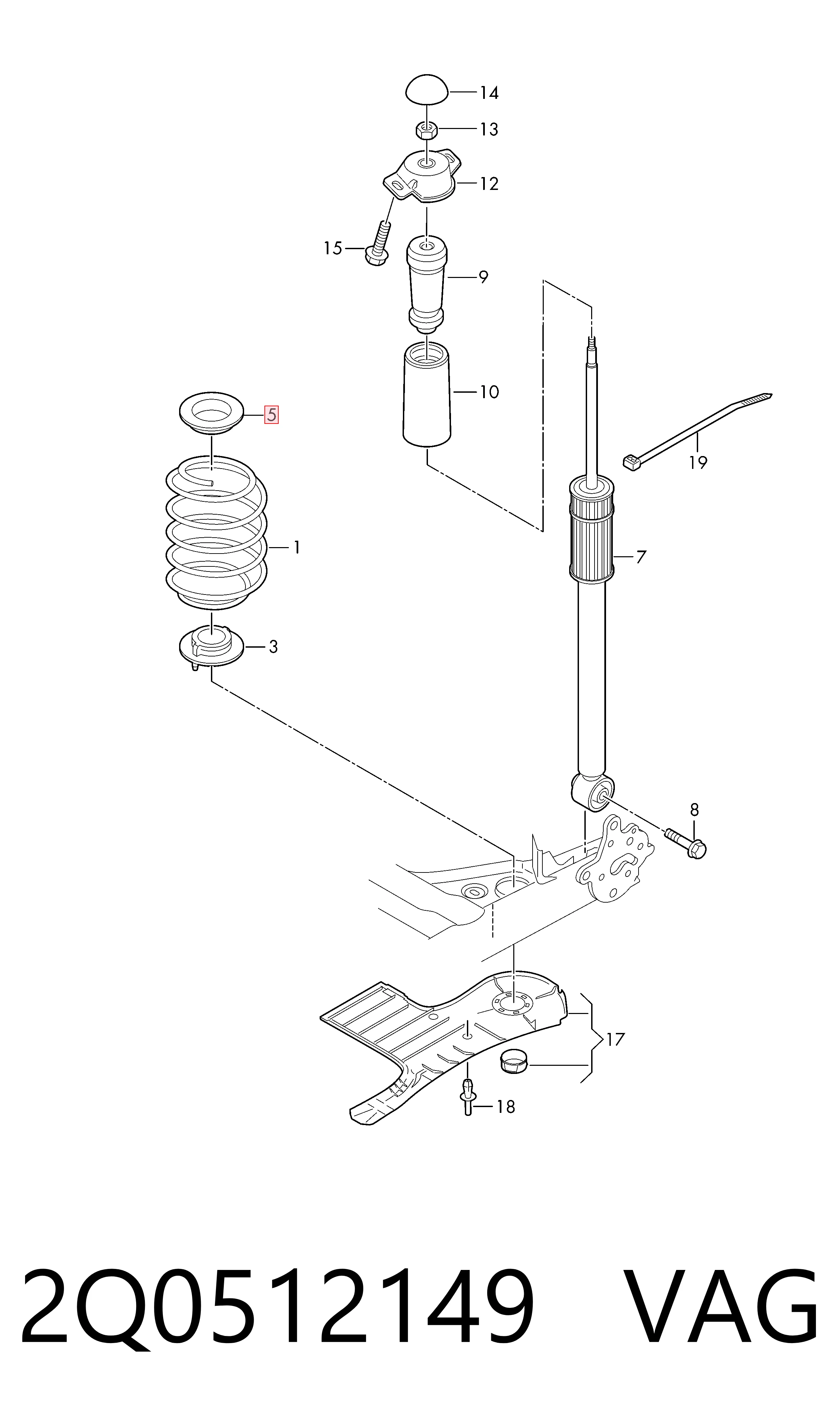 14
13
12
15
9
10
5
19
1
7
3
8
17
18

2Q0512149 VAG