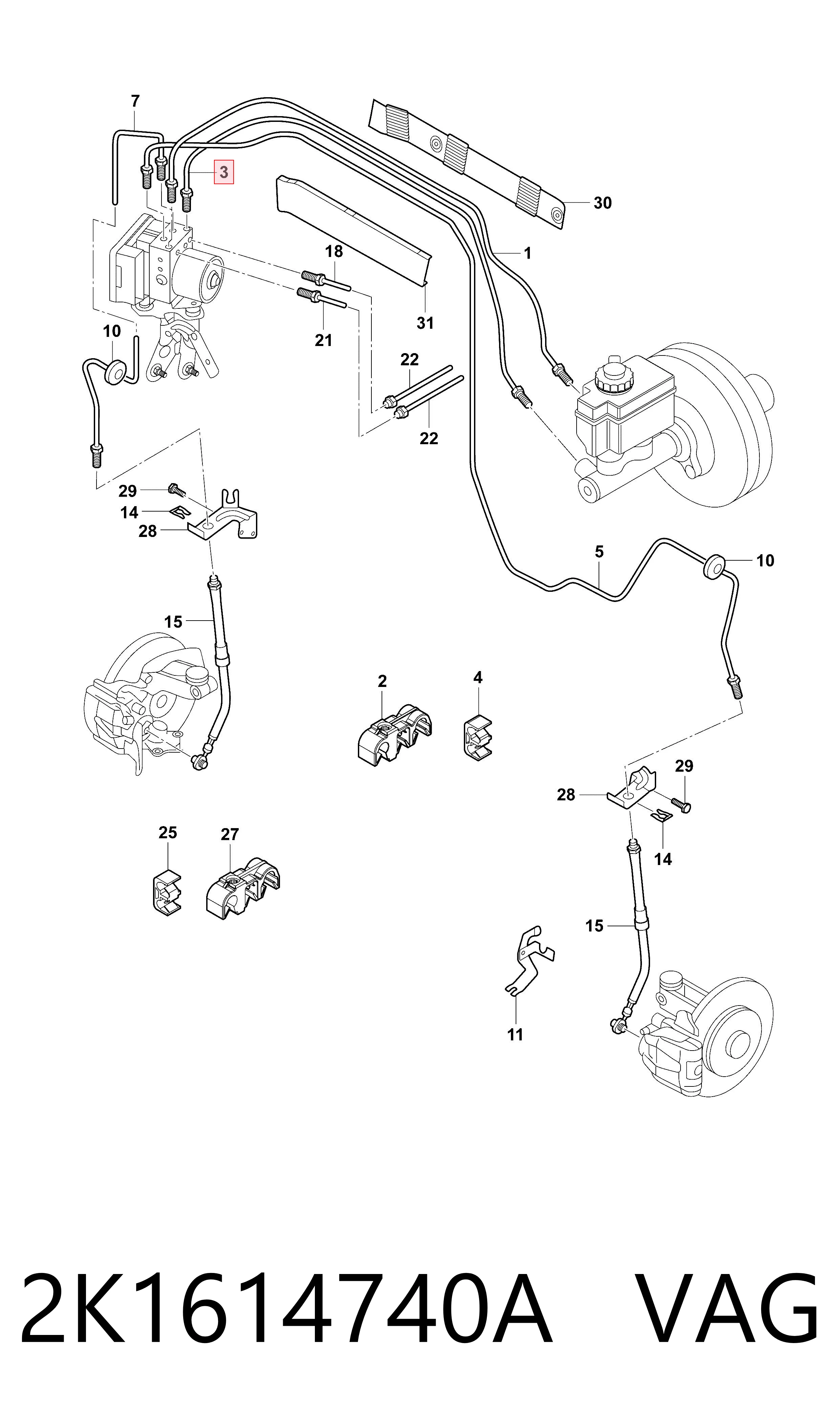 7
3
30
1
18
31
21
10
22
22
29
14
28
5
10
15
2
4
29
28
14
25
27
15
11

2K1614740A VAG