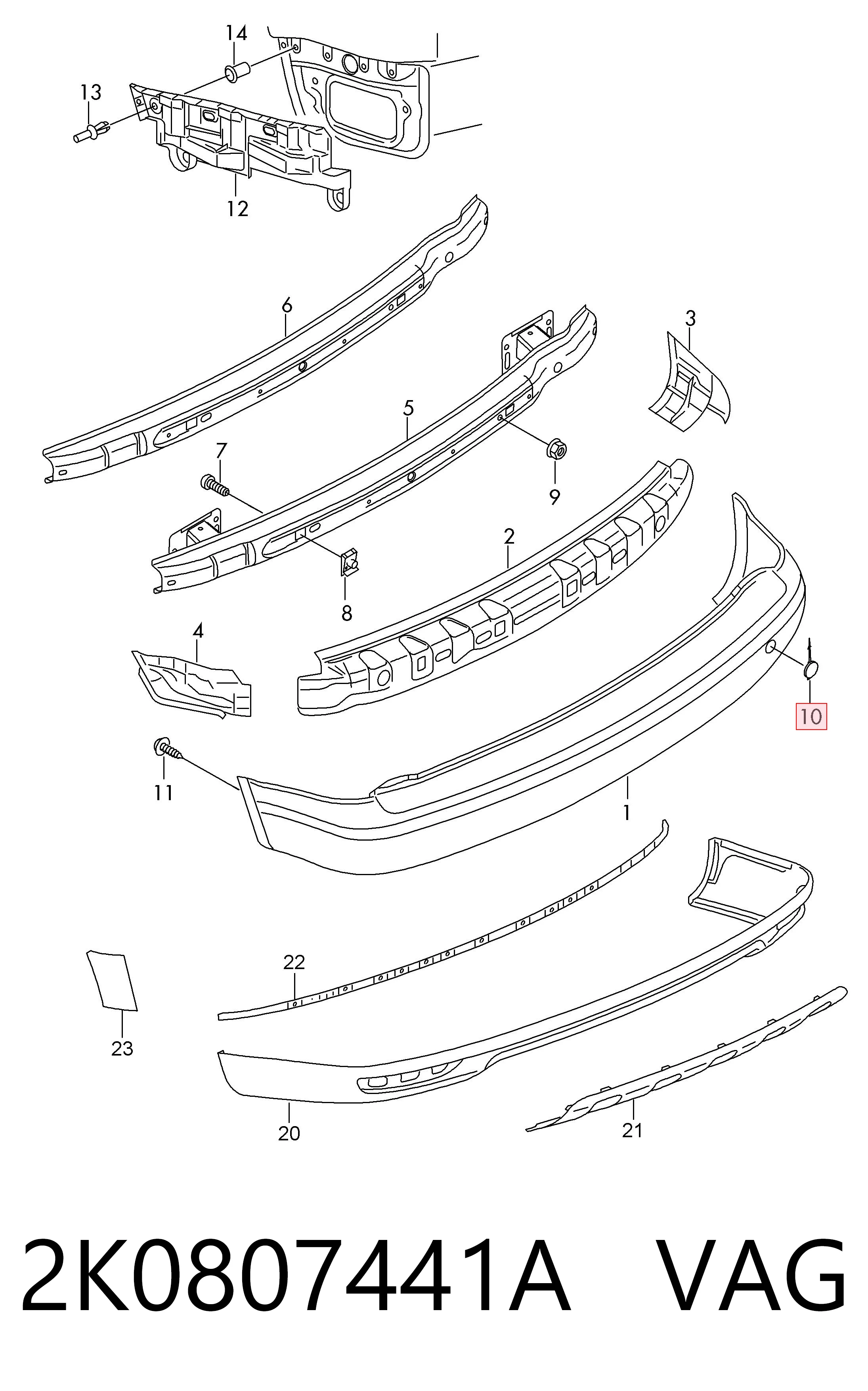 14
13
12
6
3
5
7
9
2
8
4
10
11
1
22
23
20
21

2K0807441A VAG