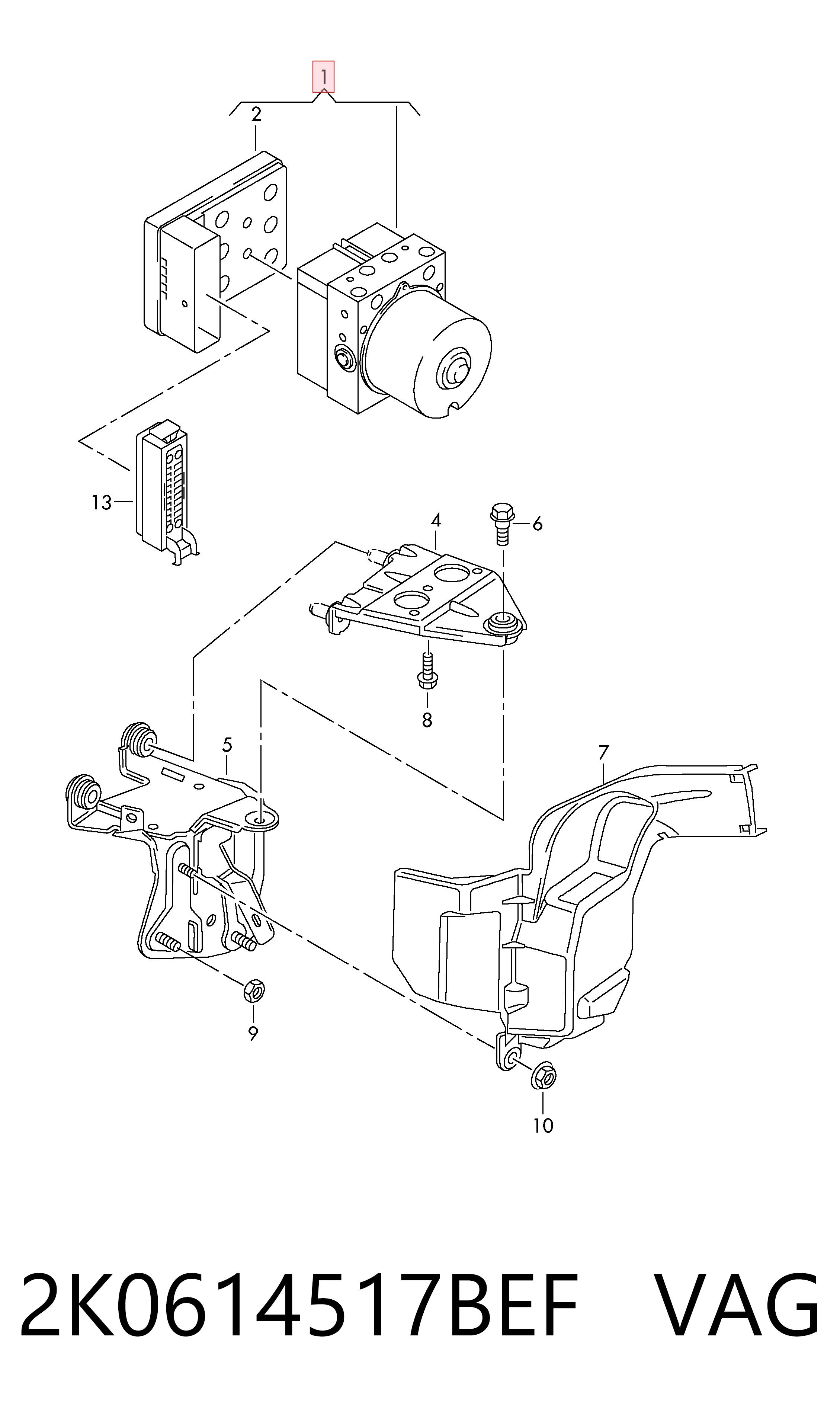 1
2
13
4
6
8
5
7
9
10

2K0614517BEF VAG