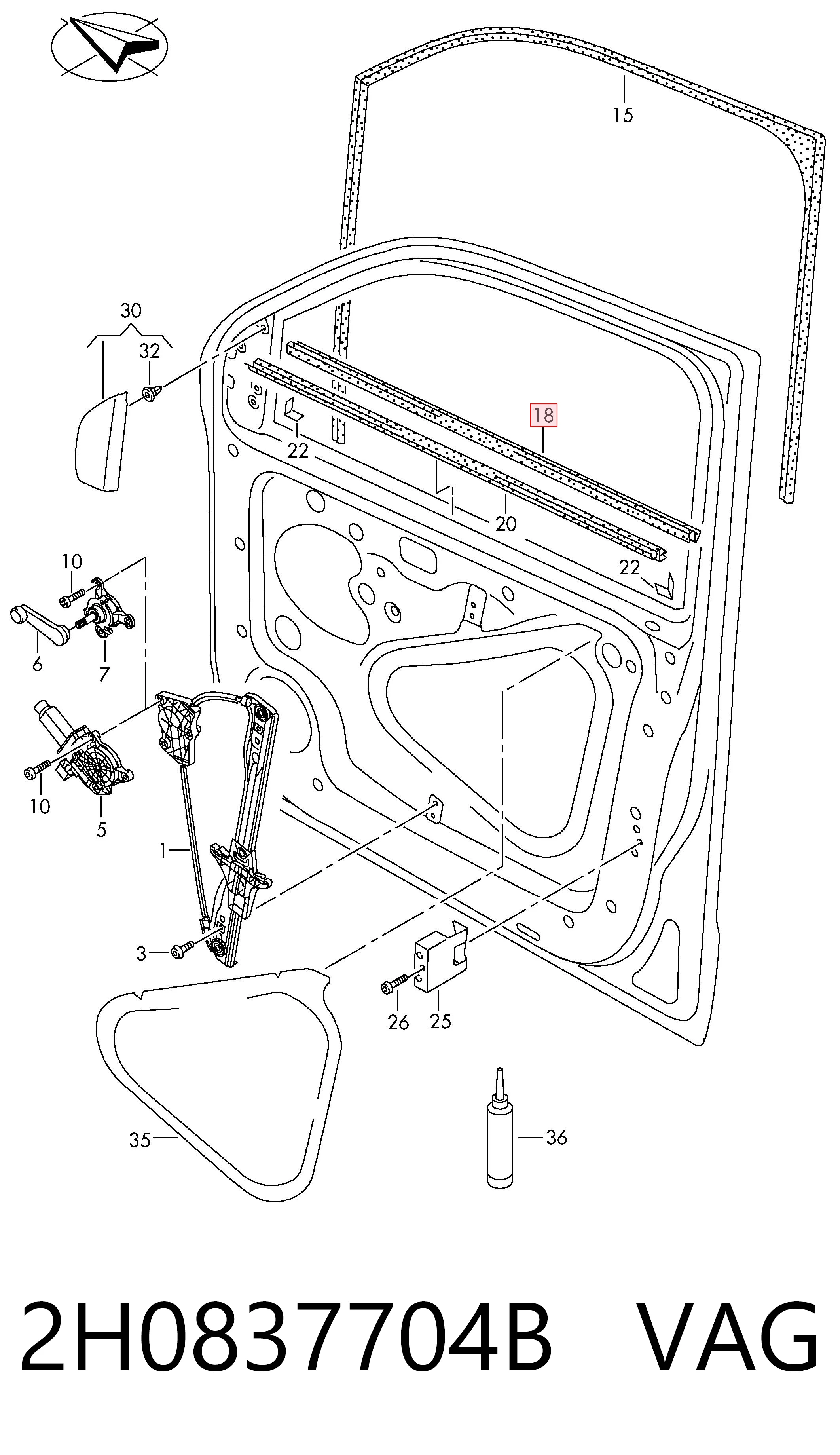 15

30

32

18

22

20

22

10

6

7

10

5

1

3

26

25

35

36

2H0837704B VAG