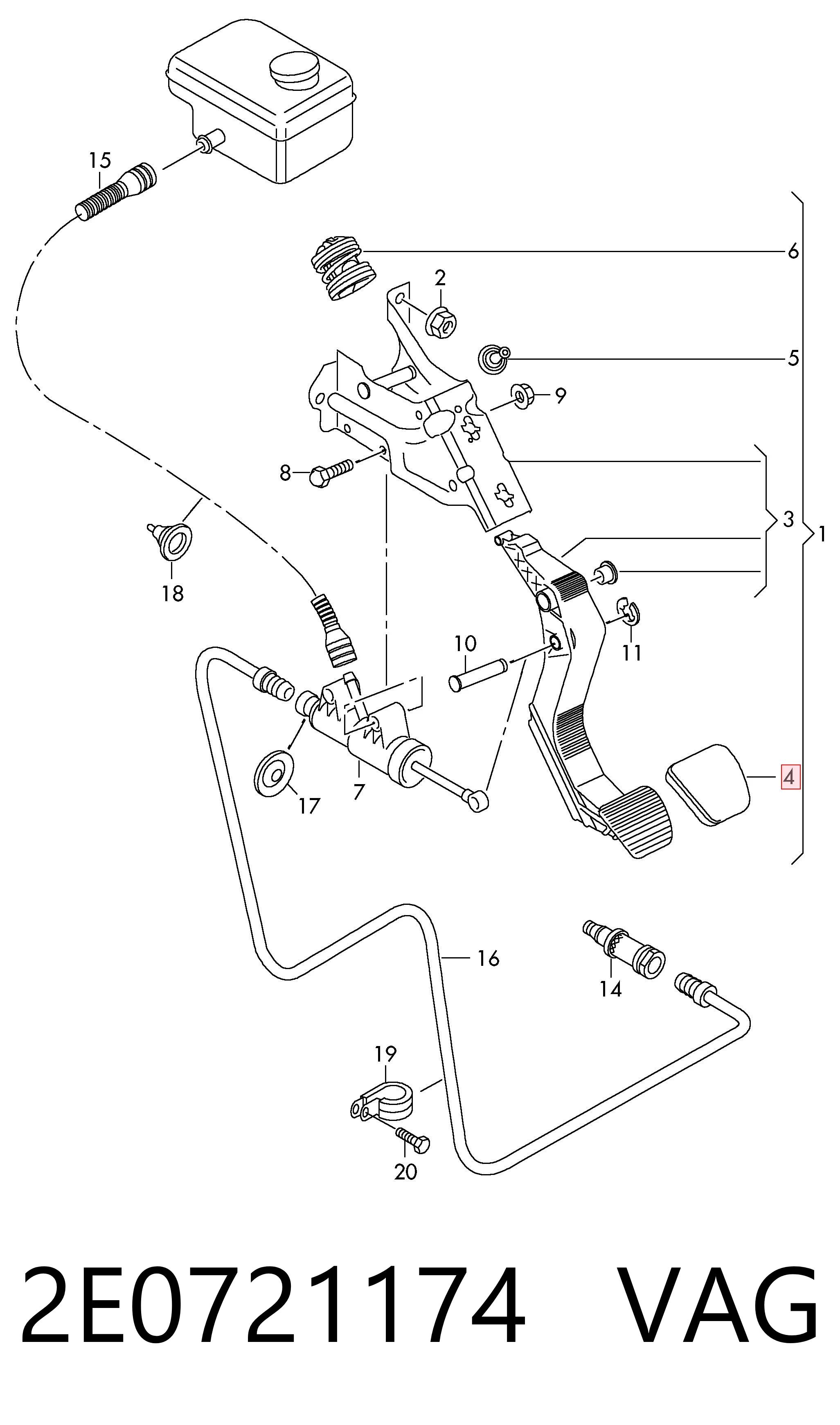 15
6
2
5
9
8
3
1
18
10
11
4
17
7
16
14
19
20

2E0721174 VAG