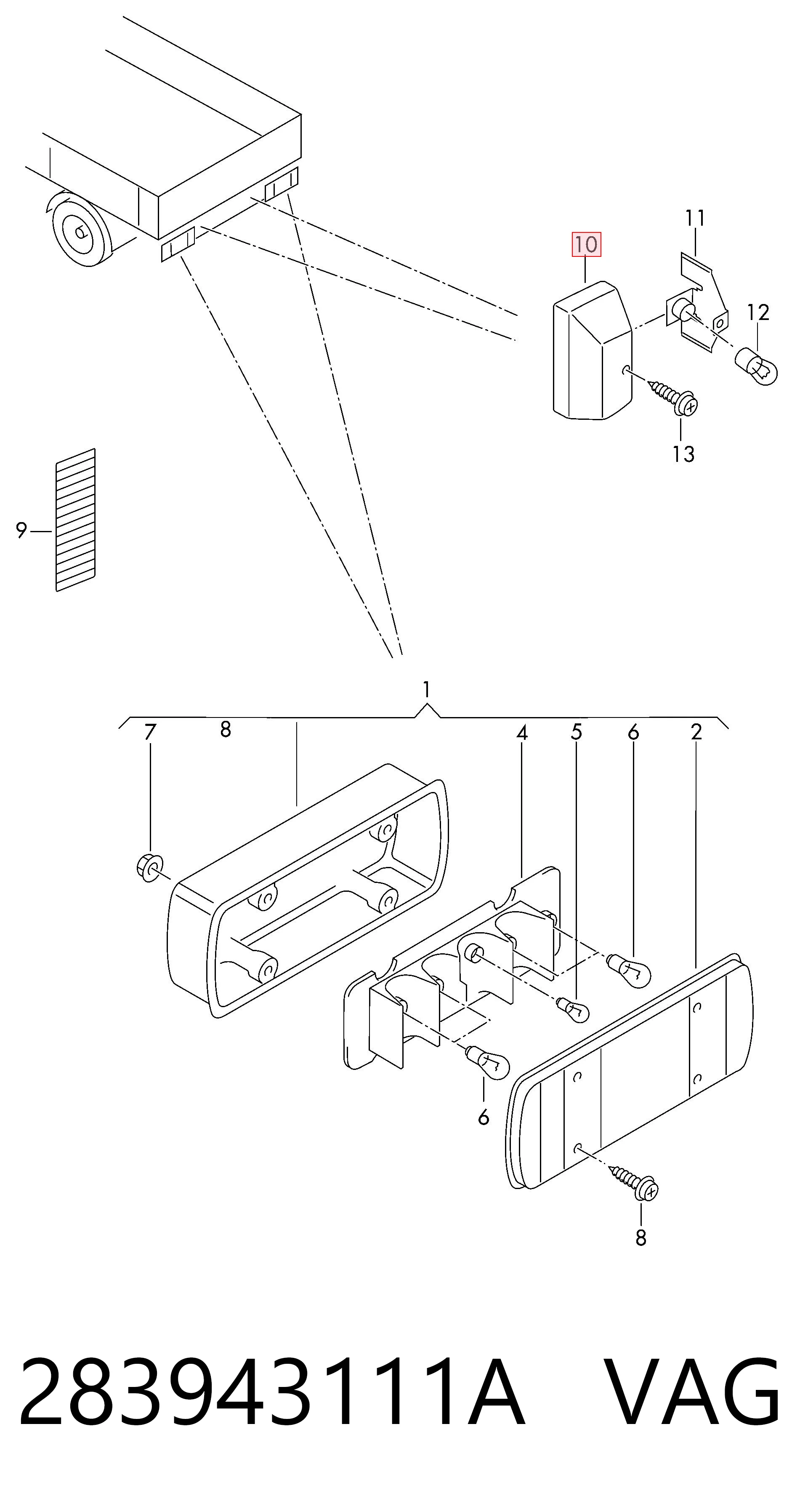 11
10
12
13
9
1
7
8
4
5
6
2
6
8
283943111A VAG