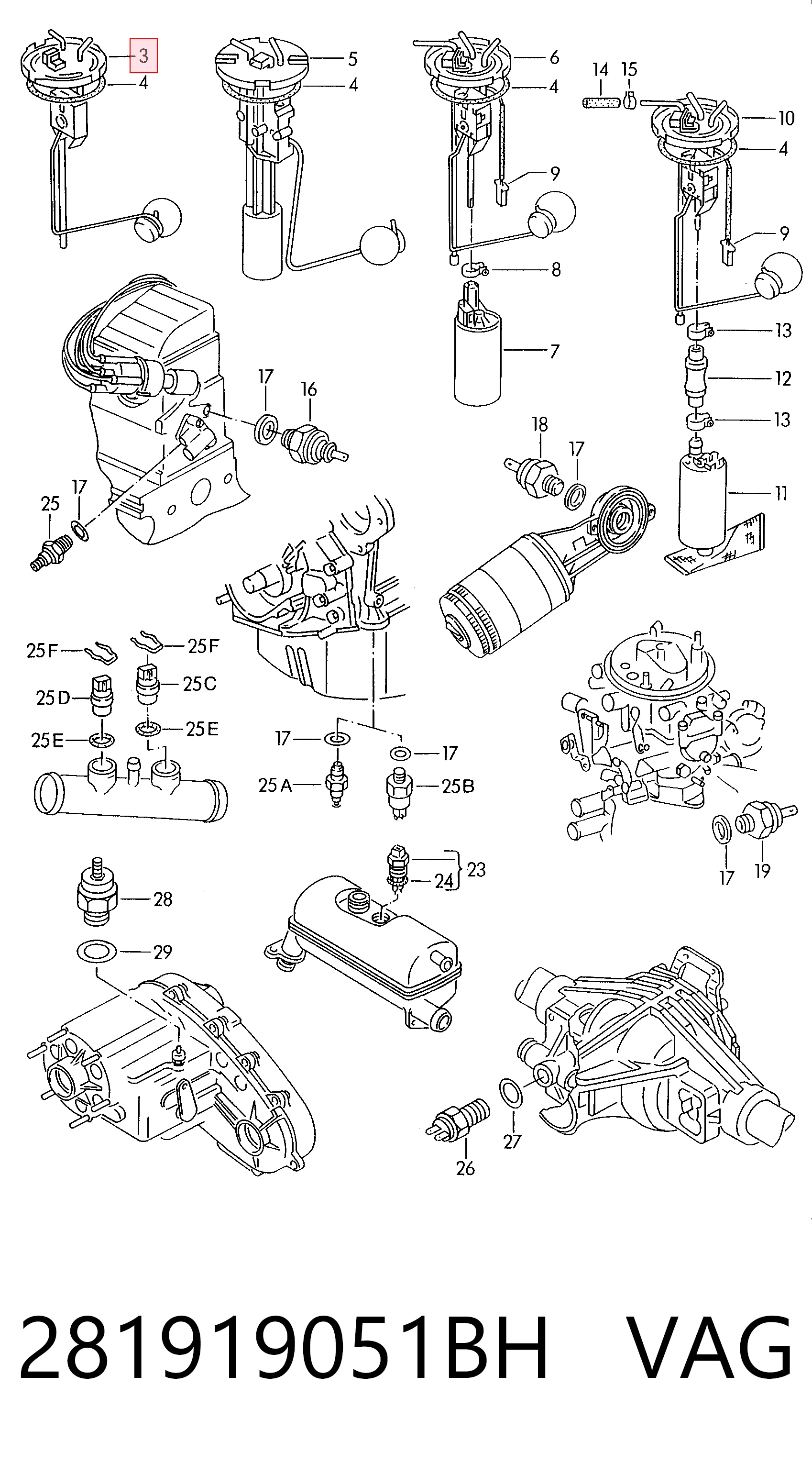 3
4
5
4
6
4
14
15
10
4
9
9
8
7
13
12
13
11
17
16
18
17
25
17
25F
25F
25D
25C
25E
25E
17
17
25A
25B
17
19
23
24
28
29
26
27

281919051BH VAG