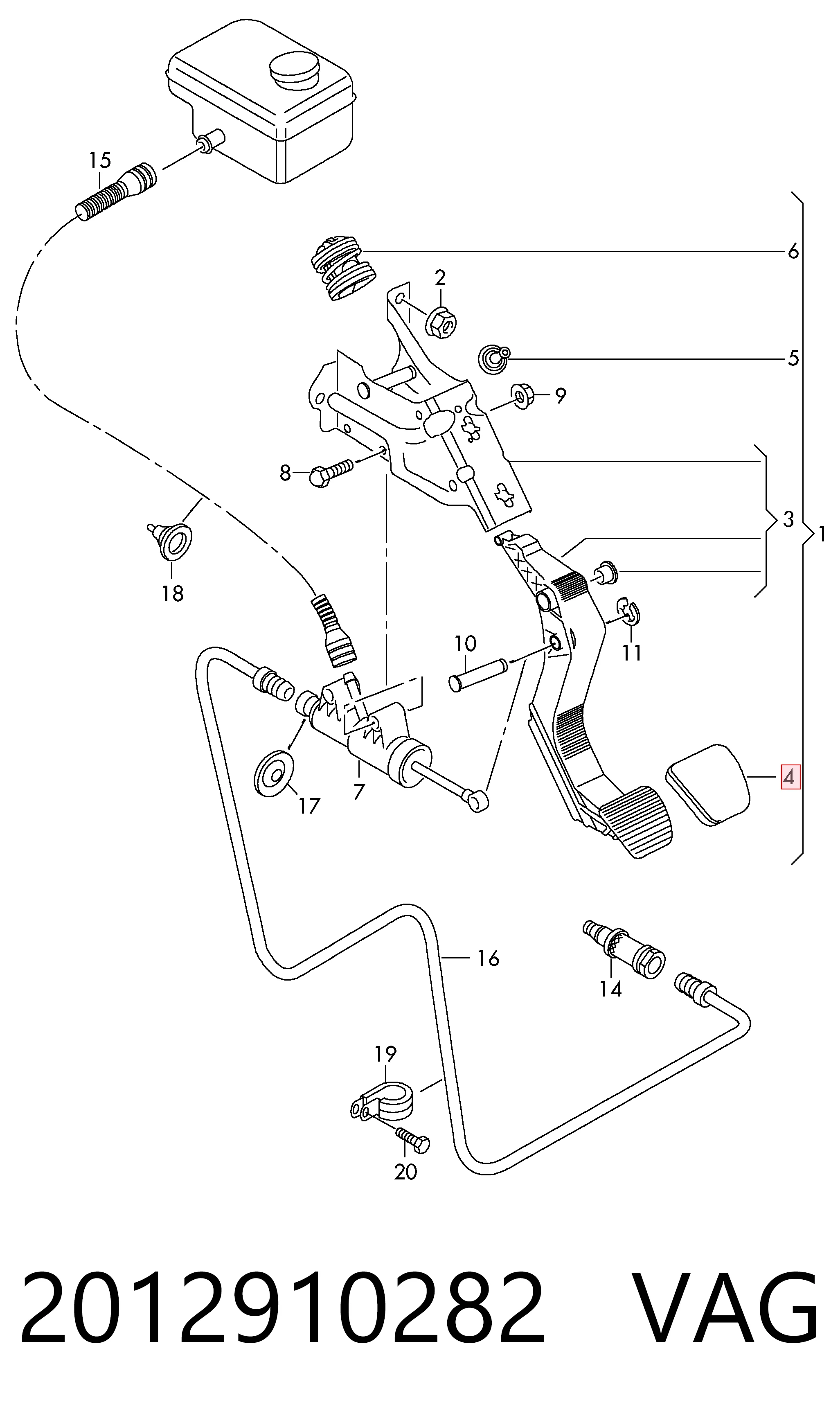 15
6
2
5
9
8
3
1
18
10
11
4
17
7
16
14
19
20
2012910282 VAG