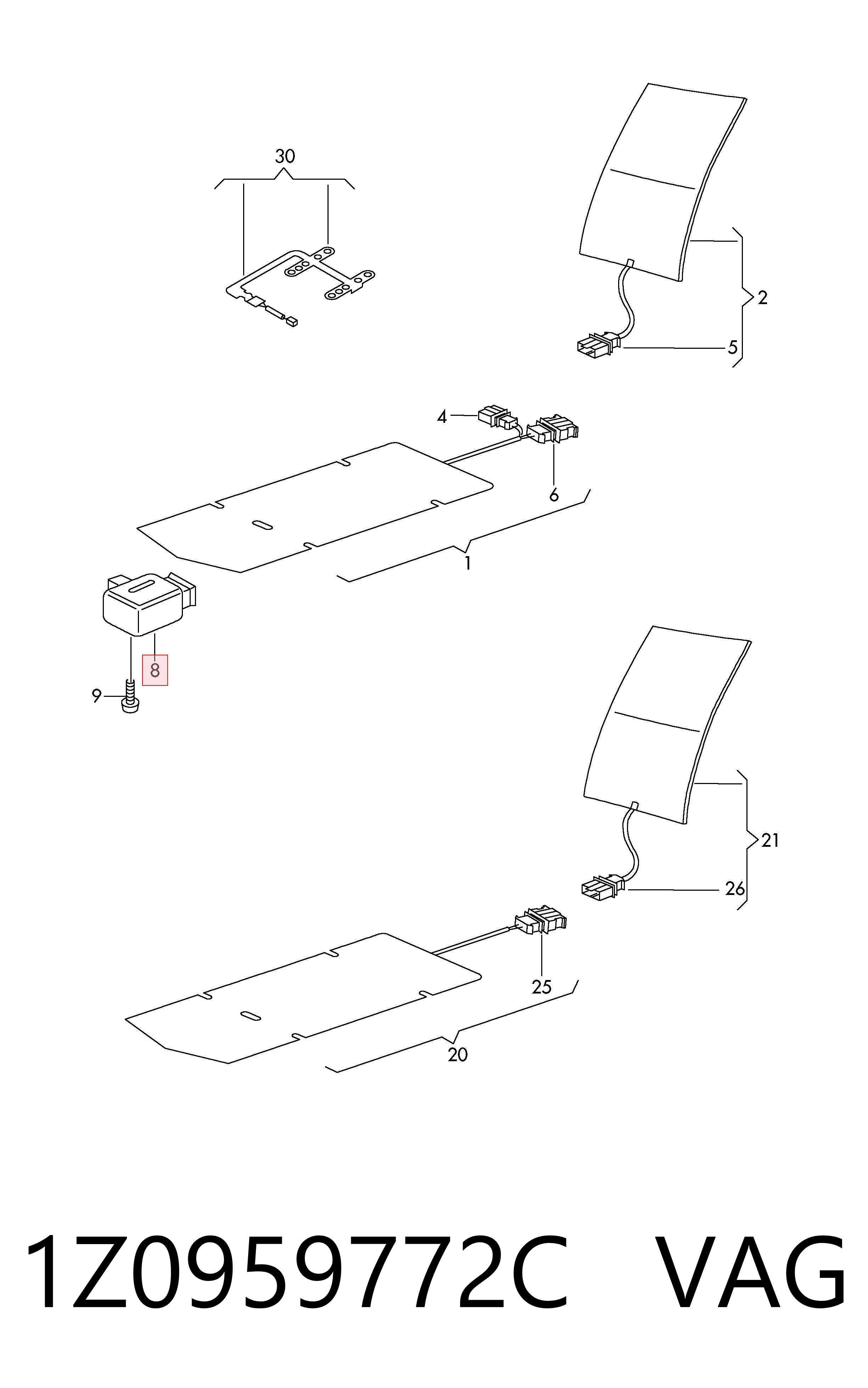 30

2

5

4

6

1

8

9

21

26

25

20

1Z0959772C VAG