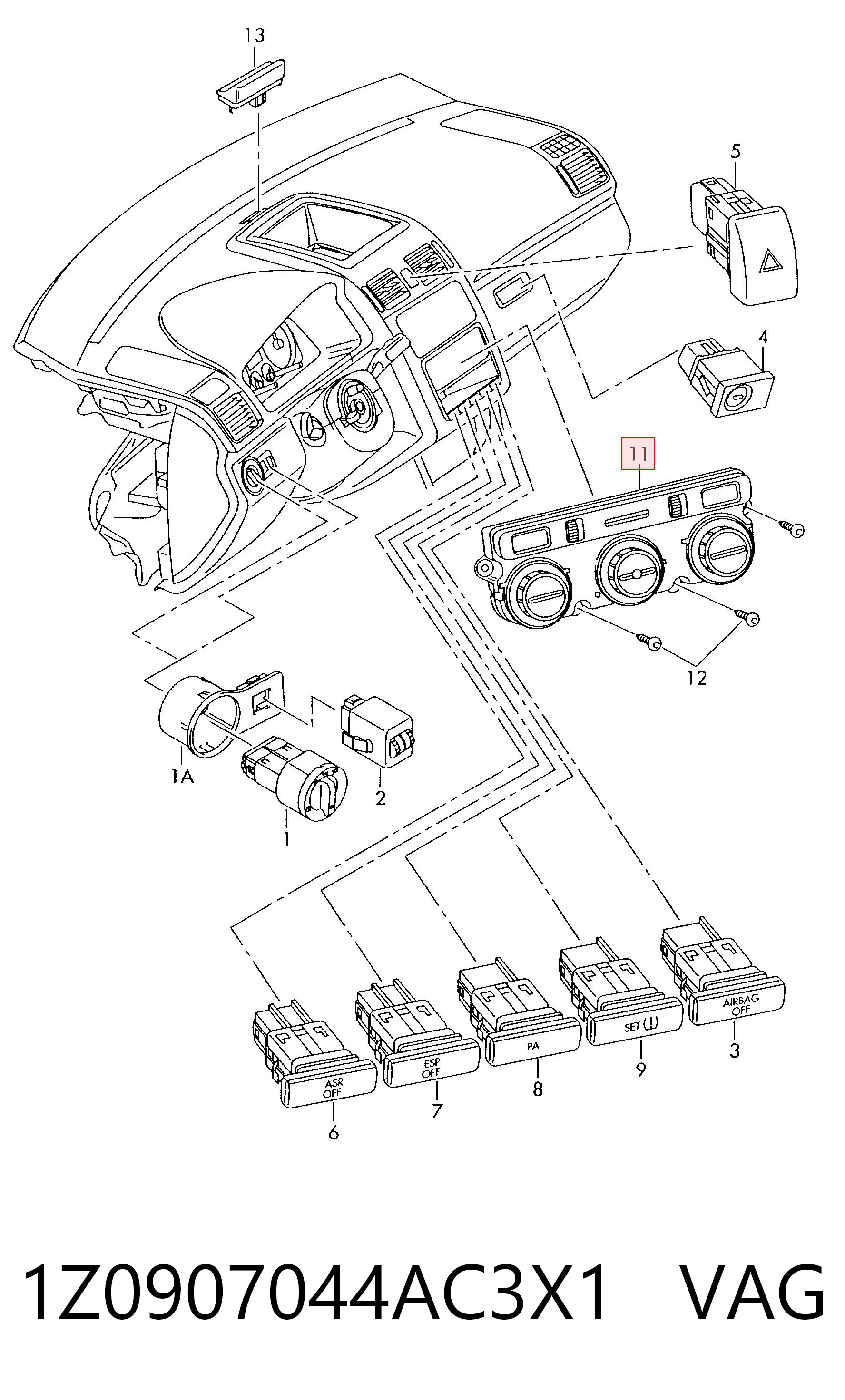 13
5
4
11
12
1A
2
1
ASR OFF
6
ESP OFF
7
PA
8
SET
9
AIRBAG OFF
3

1Z0907044AC3X1 VAG