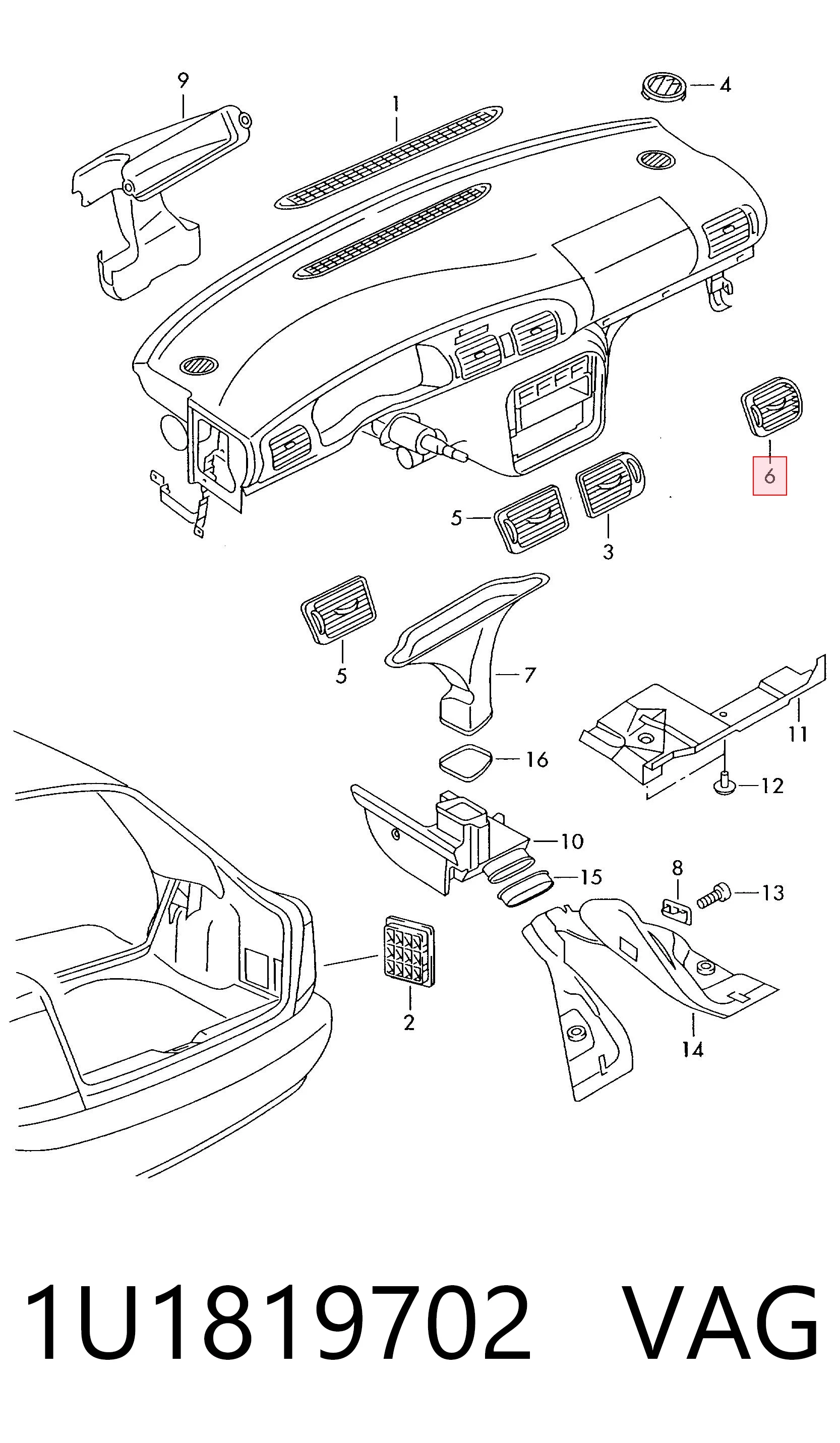 9
1
4
6
5
3
5
7
11
16
12
10
15
8
13
2
14

1U1819702 VAG