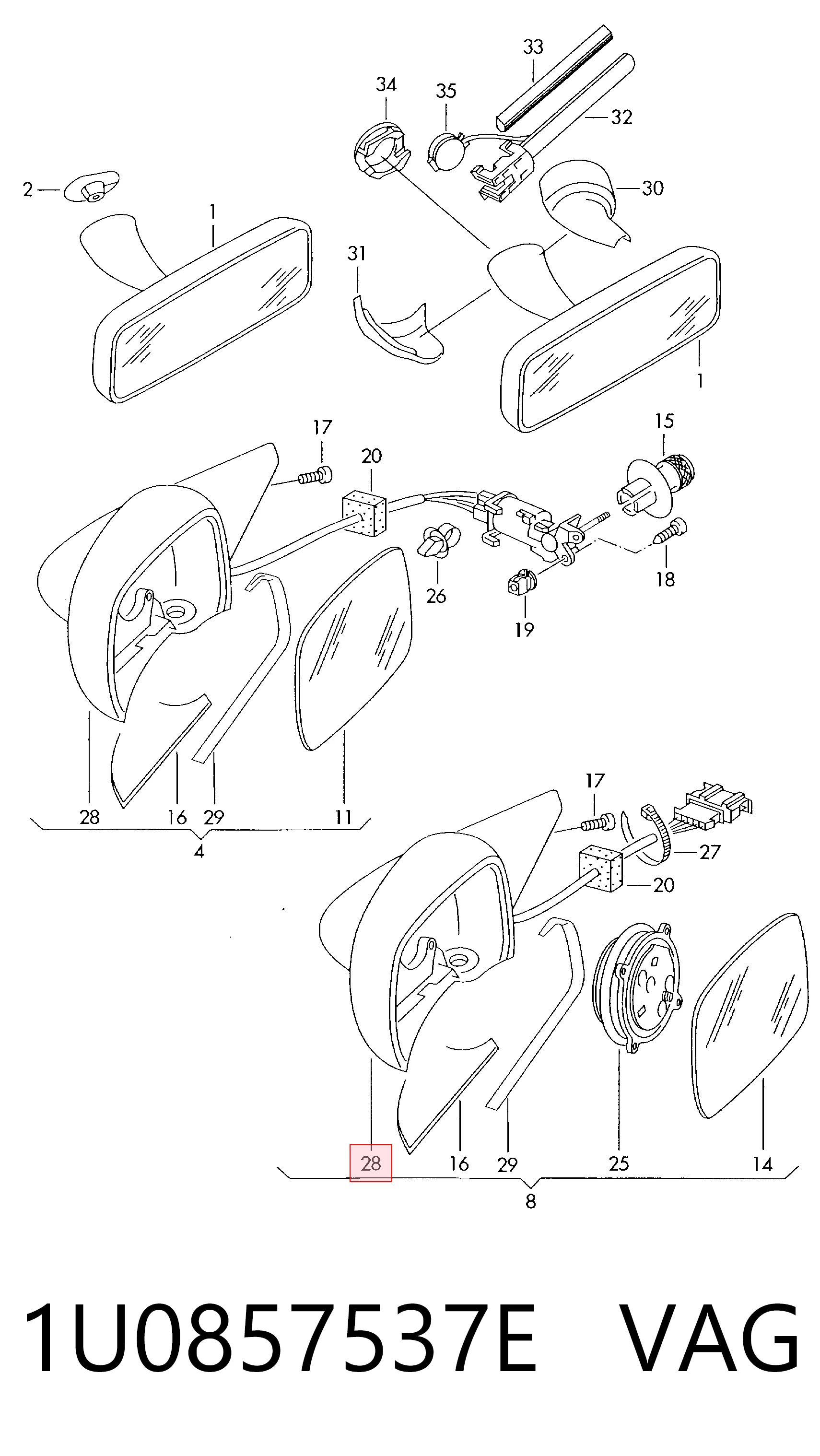 33
34
35
32
2
30
1
31
1
17
20
15
26
18
19
28
16
29
11
4
17
27
20
28
16
29
25
14
8

1U0857537E VAG