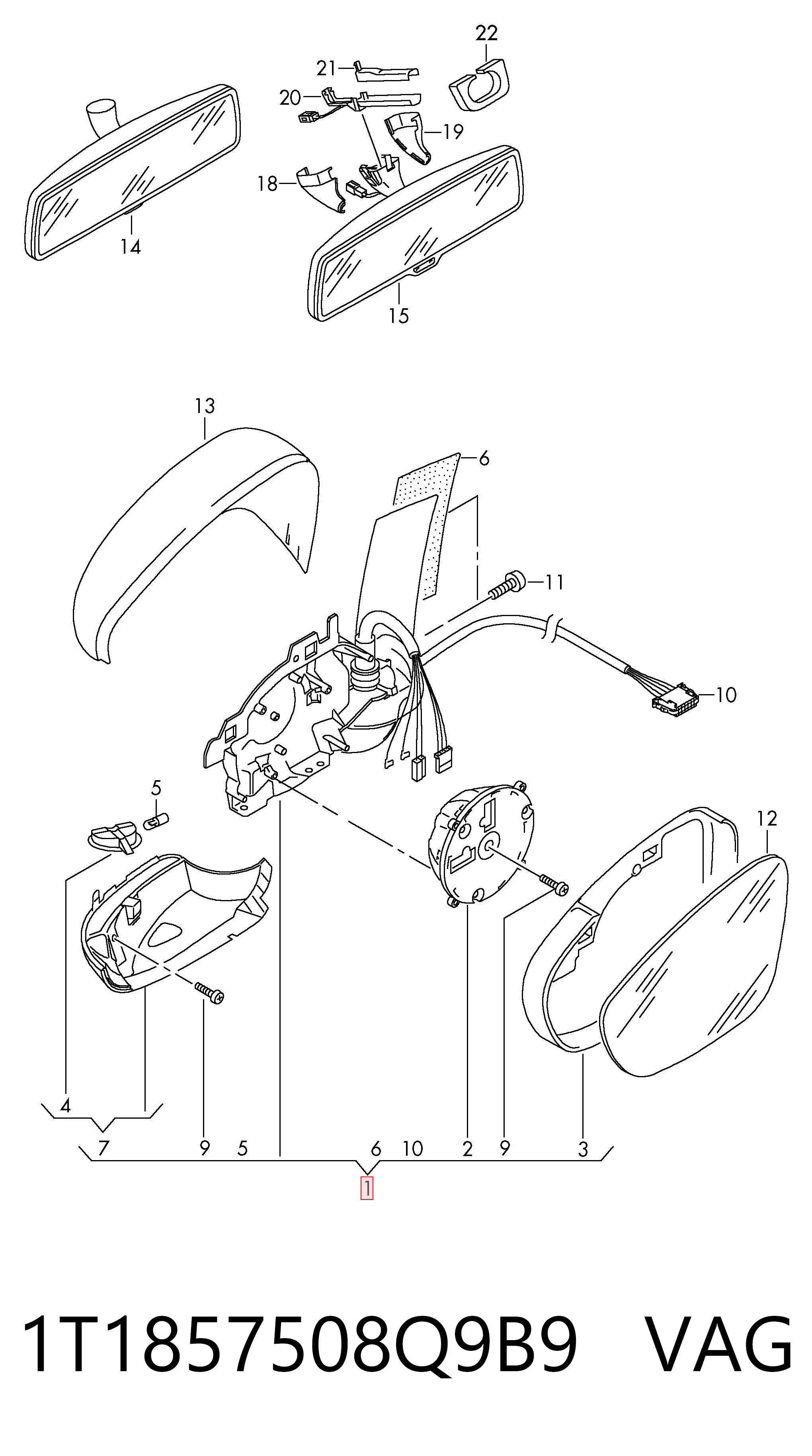 22
21
20
19
18
14
15
13
6
11
10
5
12
4
7
9
5
6
10
2
9
3
1

1T1857508Q9B9 VAG