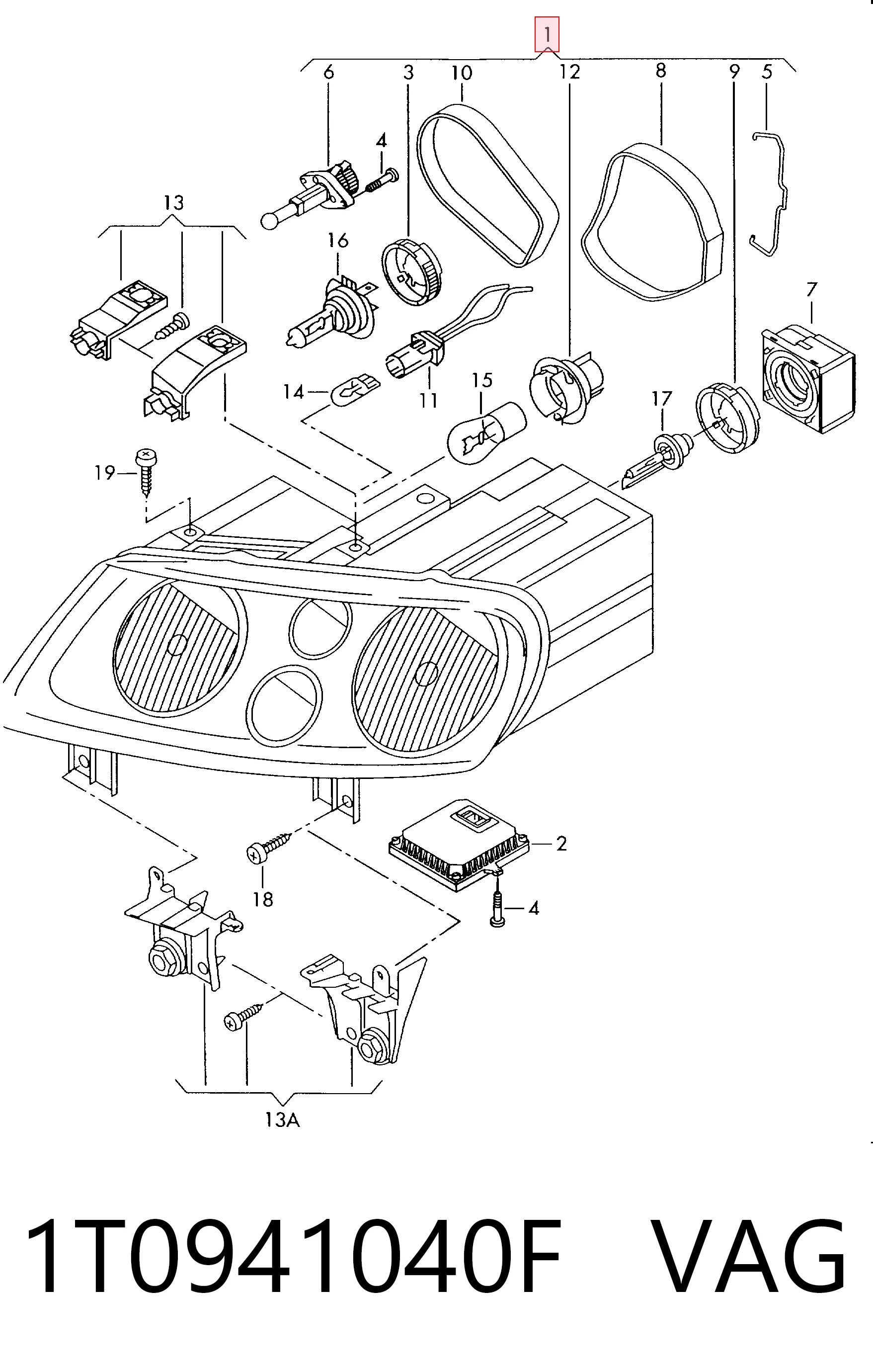 1
6 3 10 12 8 9 5
4
13
16
7
14 11 15 17
19
2
18
4
13A

1T0941040F VAG