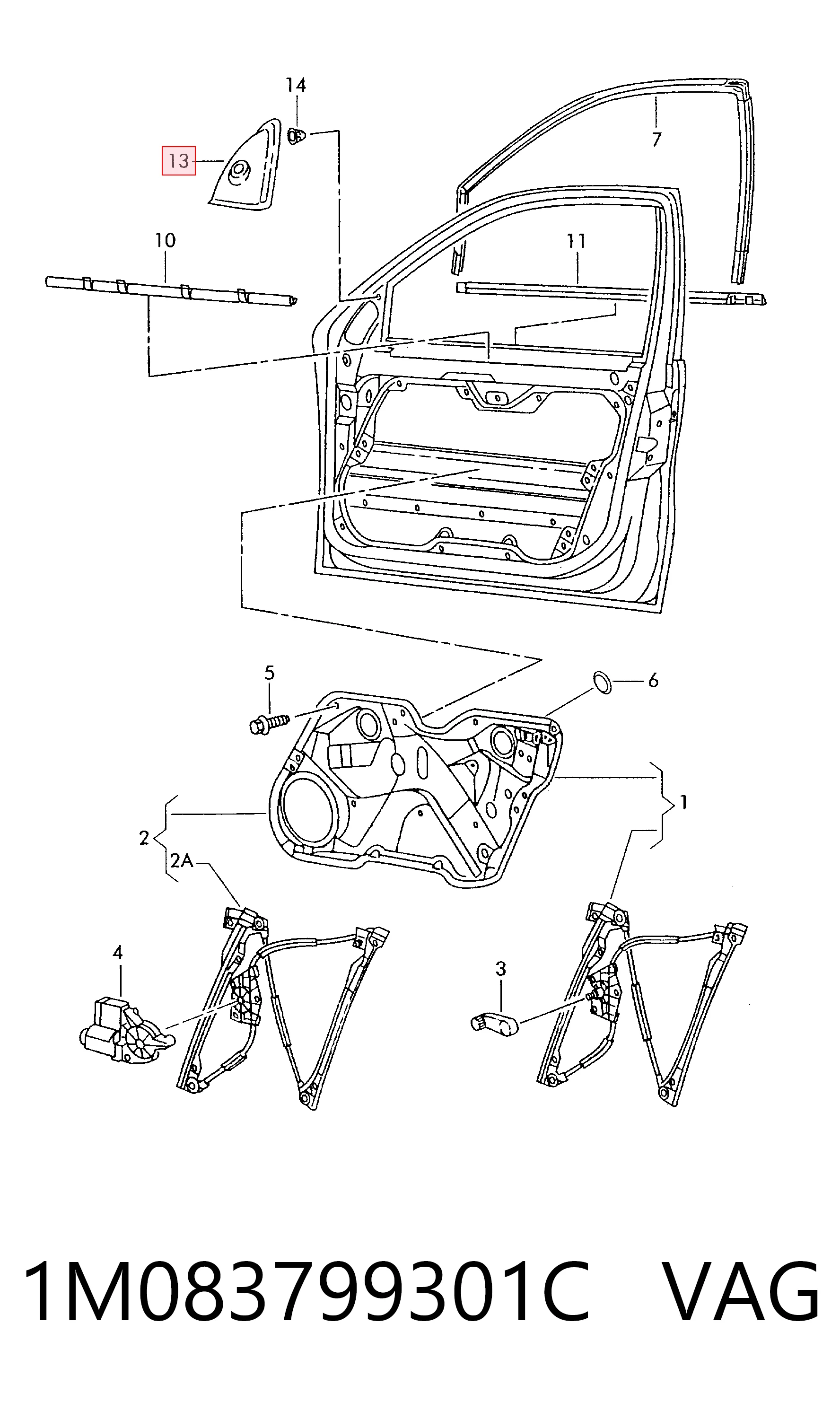 14
13
7
10
11
5
6
1
2
2A
4
3
1M083799301C VAG