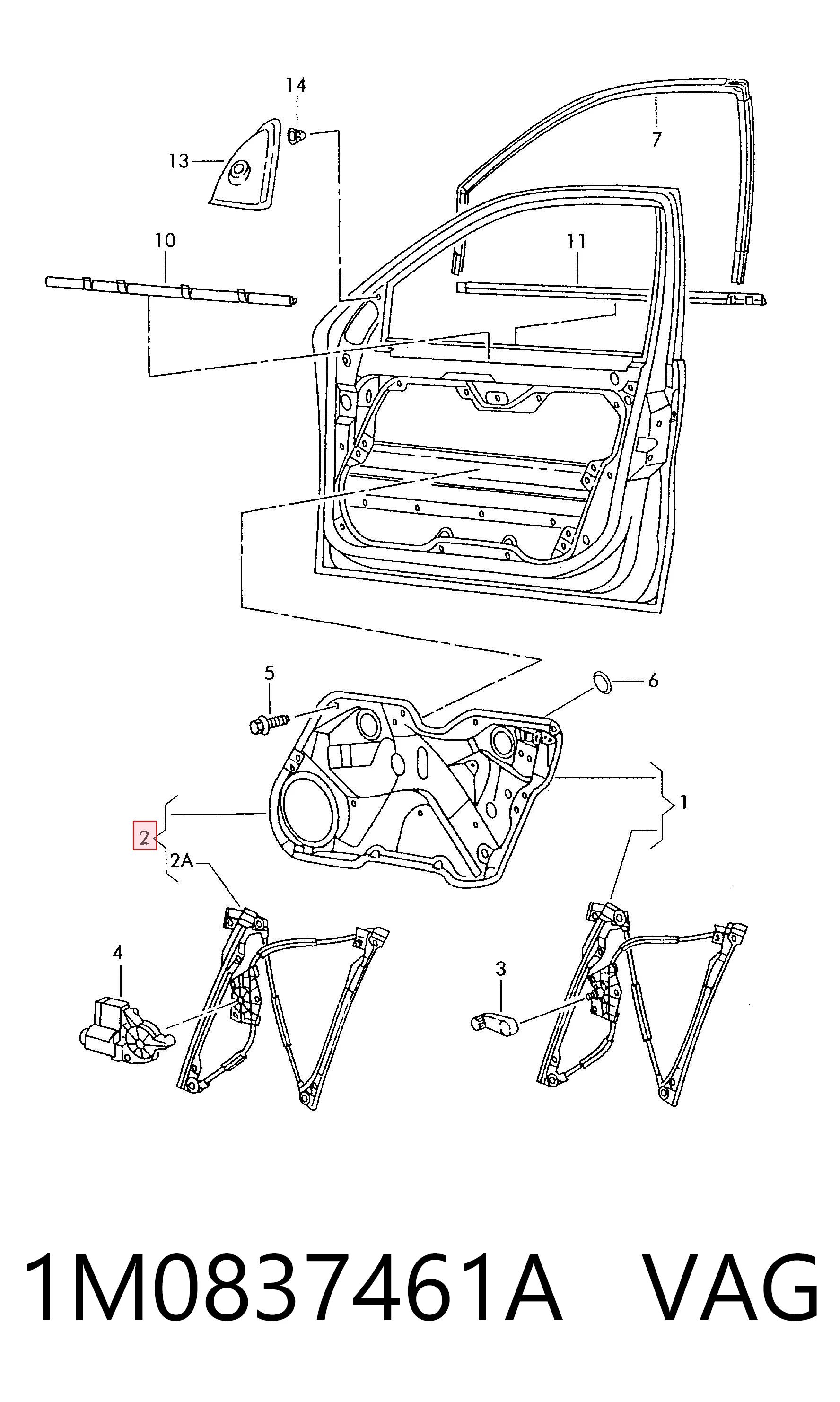 14
13
7
10
11
5
6
1
2
2A
4
3

1M0837461A VAG