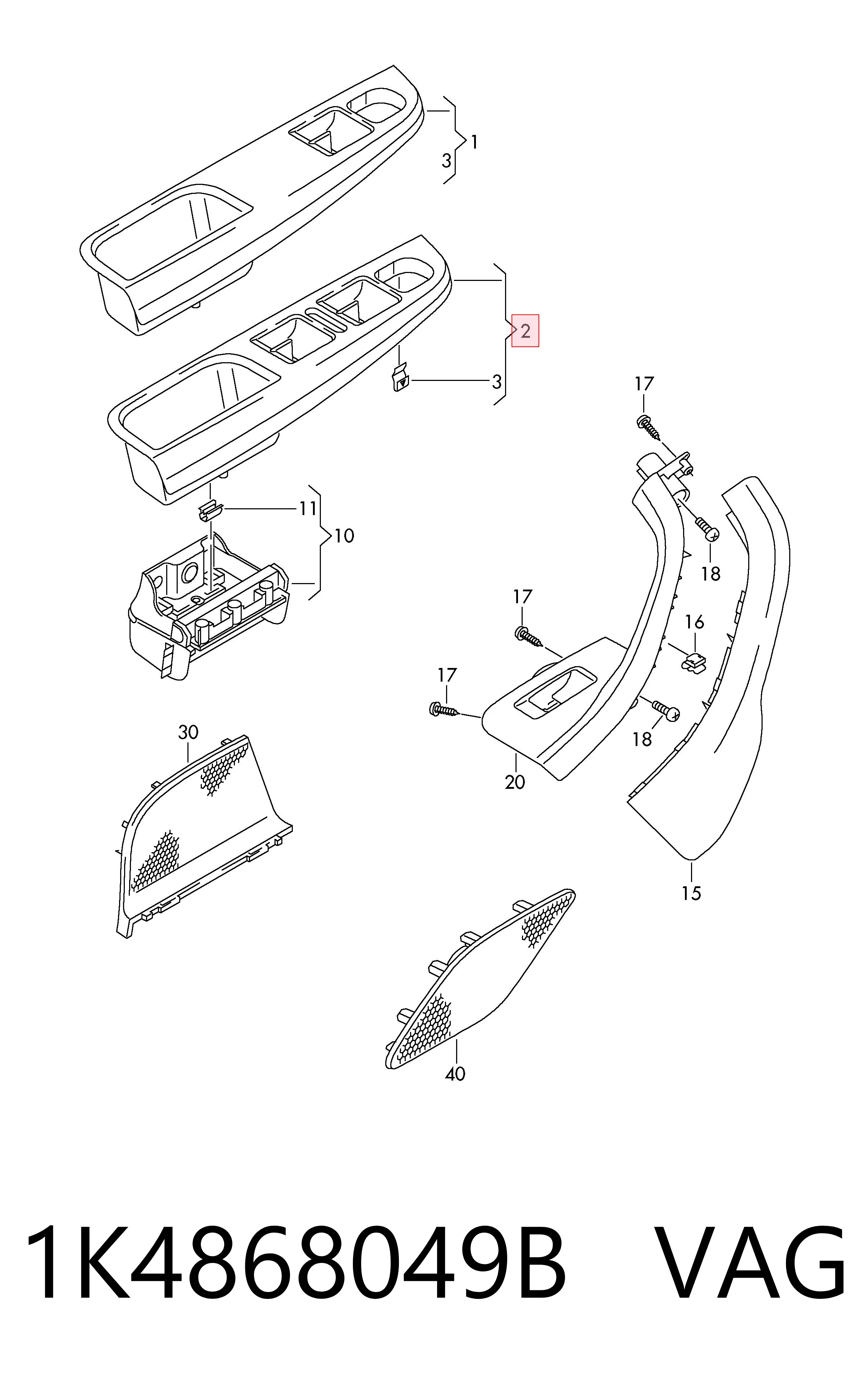 1
3
2
3
17
11
10
18
17
16
17
18
30
20
15
40

1K4868049B VAG