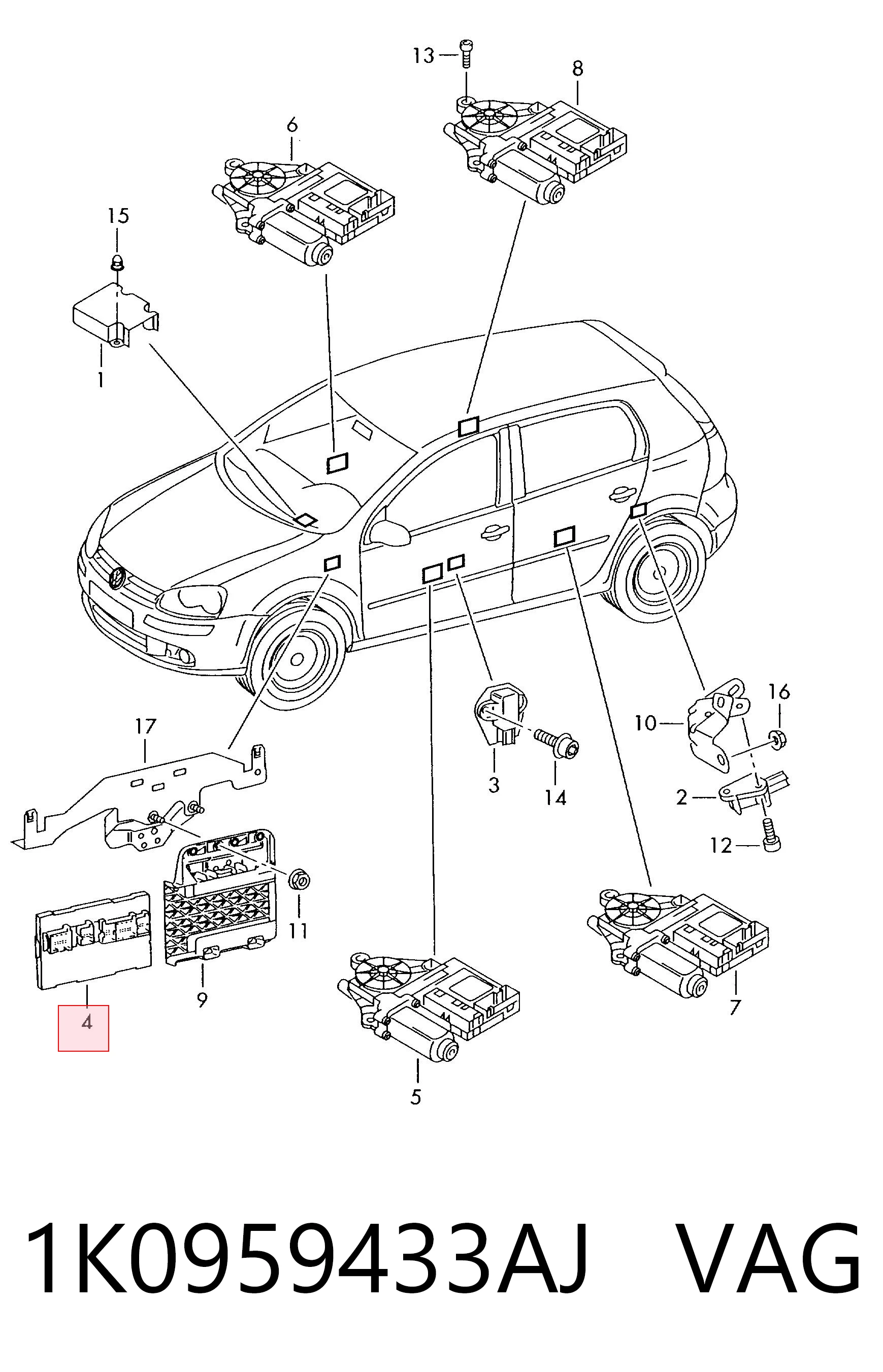 13
8
6
15
1
17
3
14
10
16
2
12
11
9
4
5
7

1K0959433AJ VAG