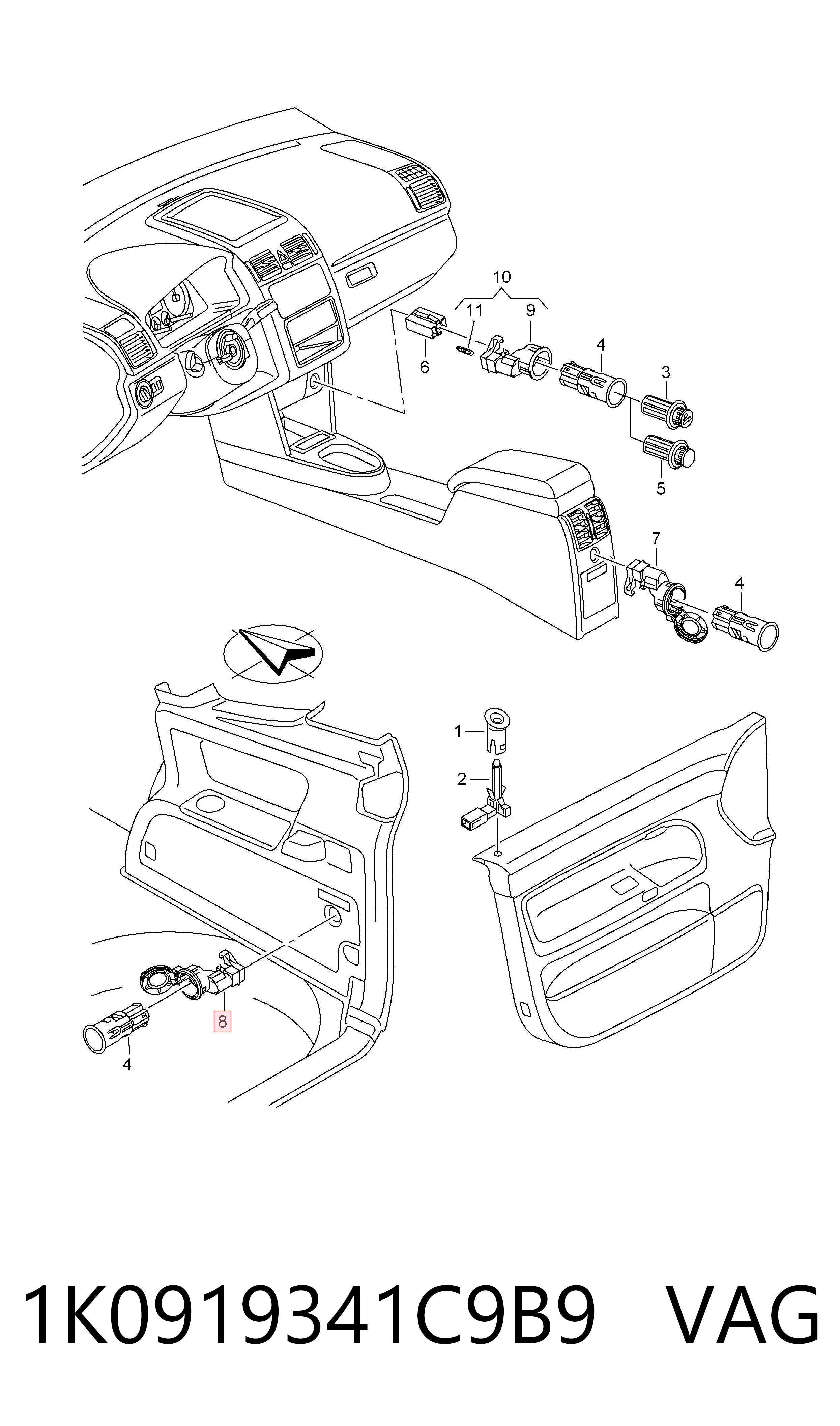 10
11
9
6
4
3
5
7
4
1
2
8
4

1K0919341C9B9 VAG