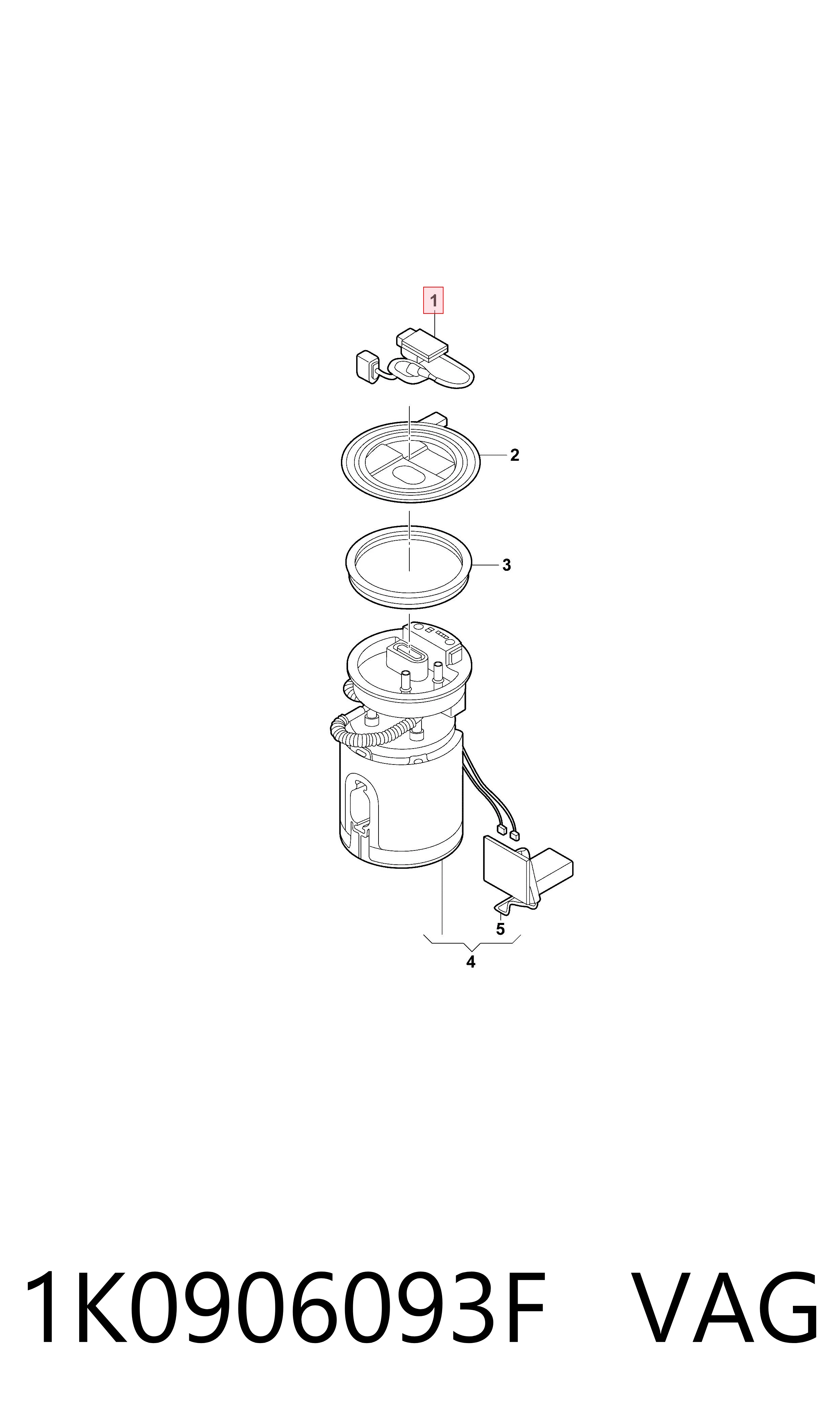 1

2

3

5

4

1K0906093F VAG