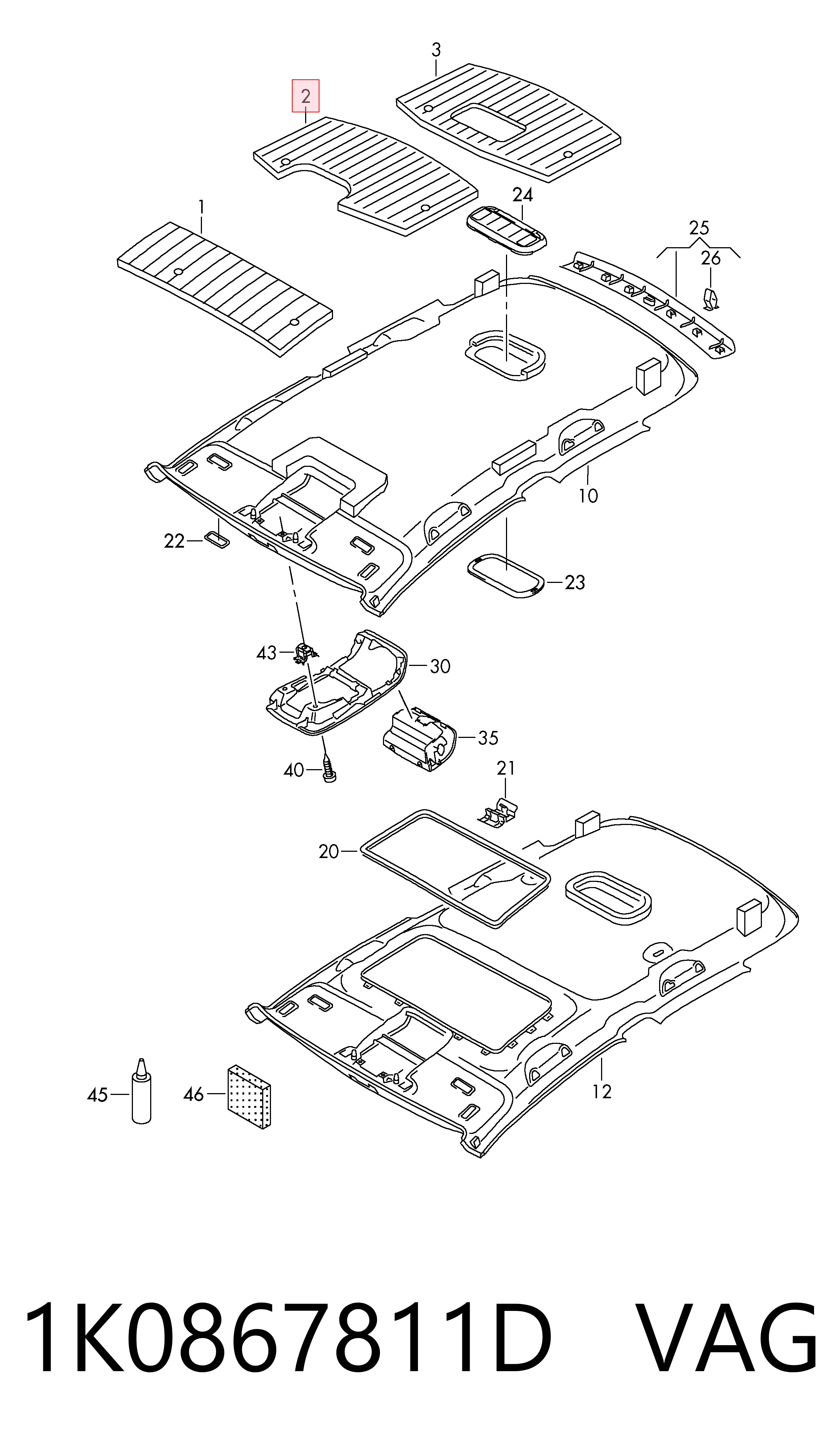 3
2
24
1
25
26
10
22
23
43
30
35
40
21
20
12
45
46
1K0867811D VAG