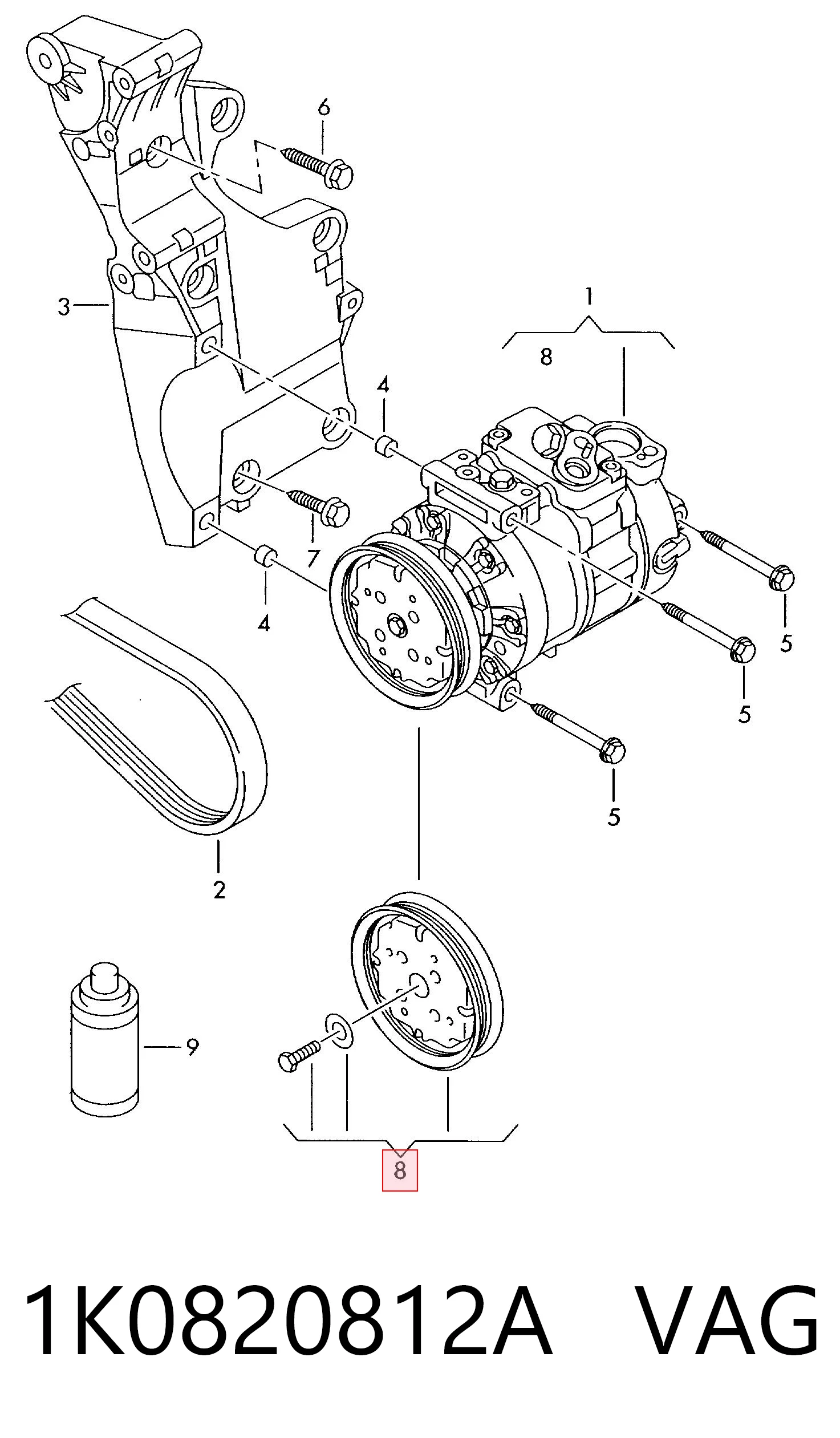 6

3

1

8

4

7

4

5

5

5

2

9

8

1K0820812A VAG