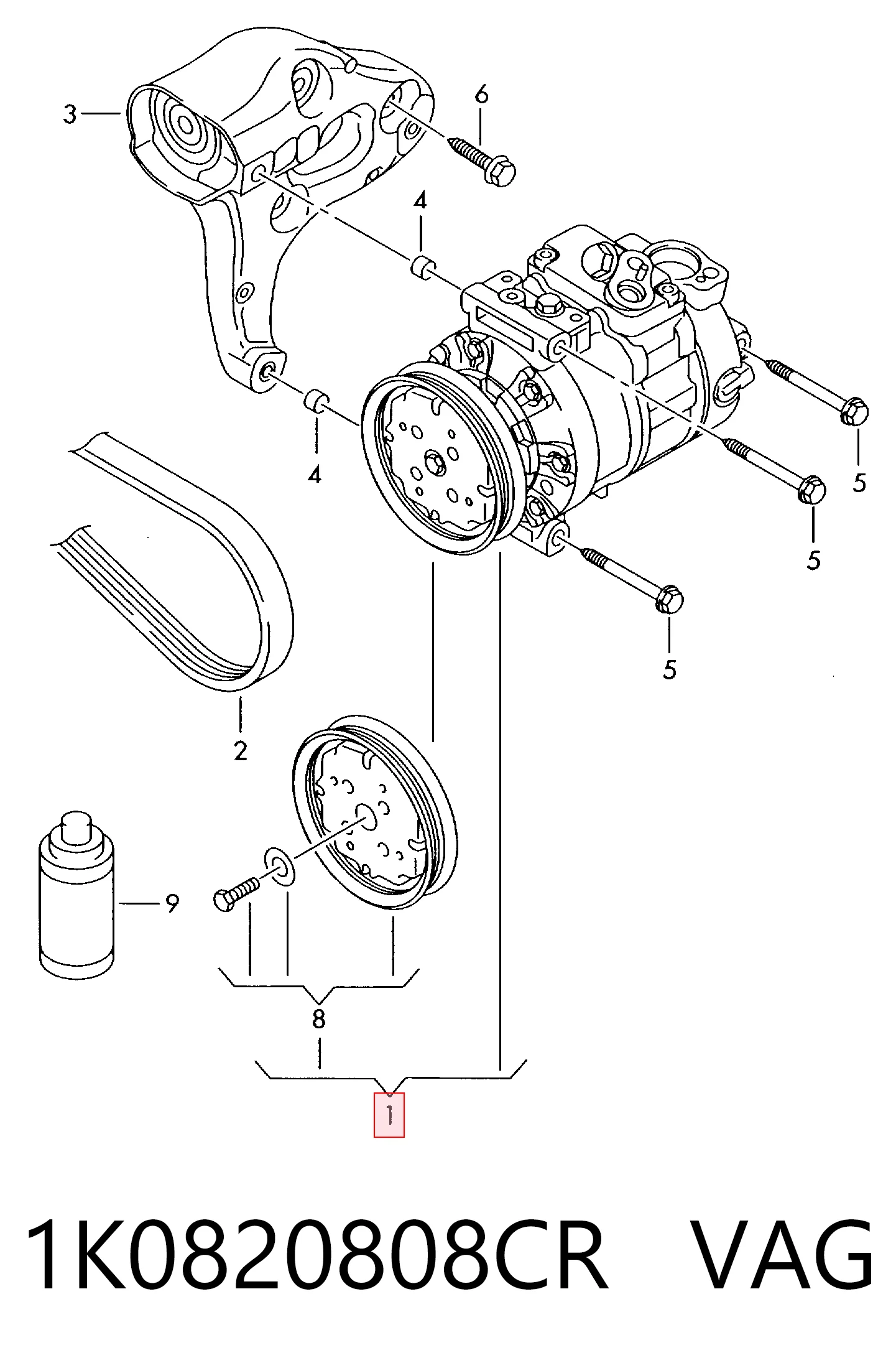 3
6
4
4
5
5
5
2
9
8
1

1K0820808CR VAG