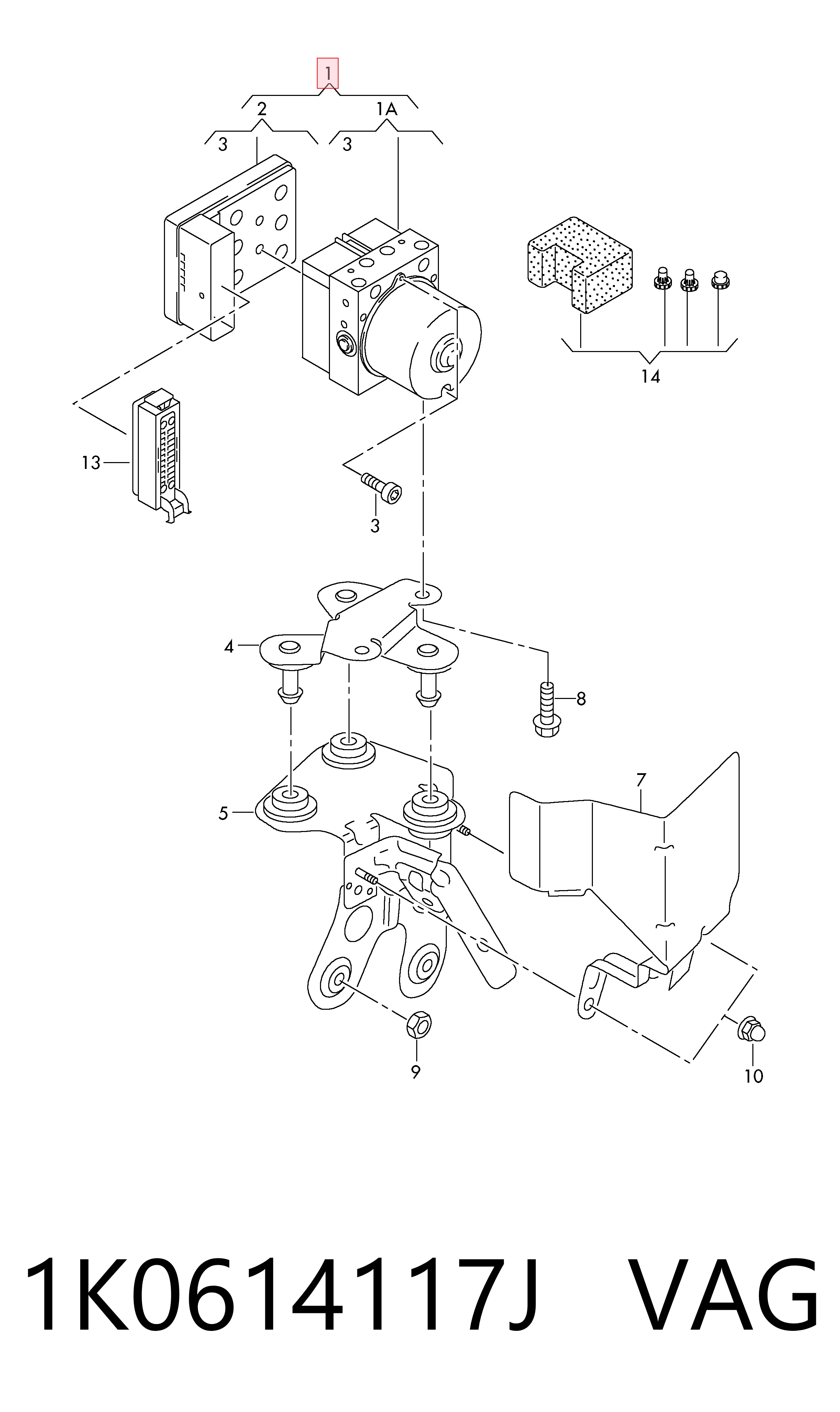 1
2
1A
3
3
14
13
3
4
8
7
5
9
10
1K0614117J VAG