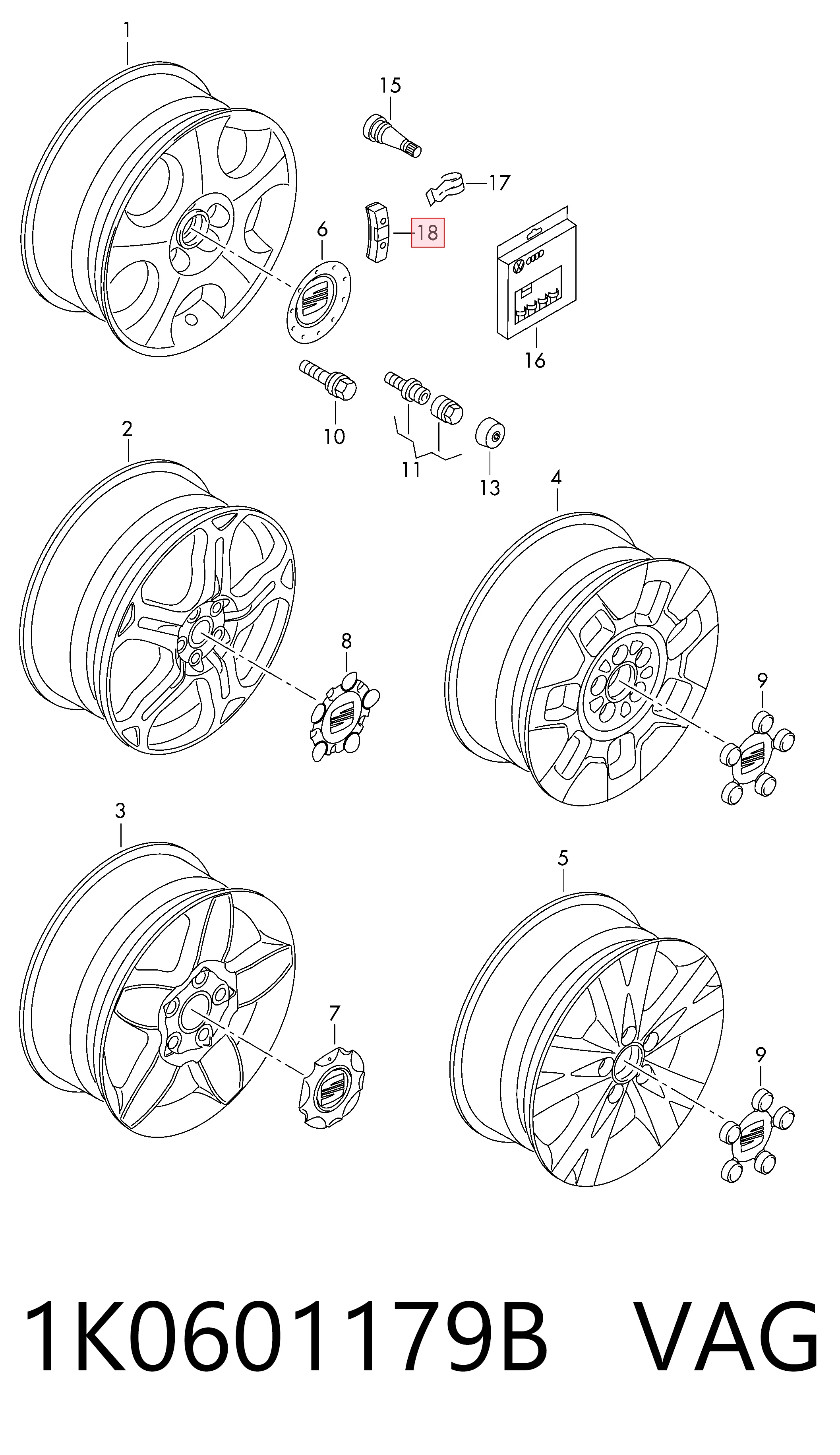 1
15
17
18
6
16
10
11
13
2
4
8
9
3
5
7
9

1K0601179B VAG