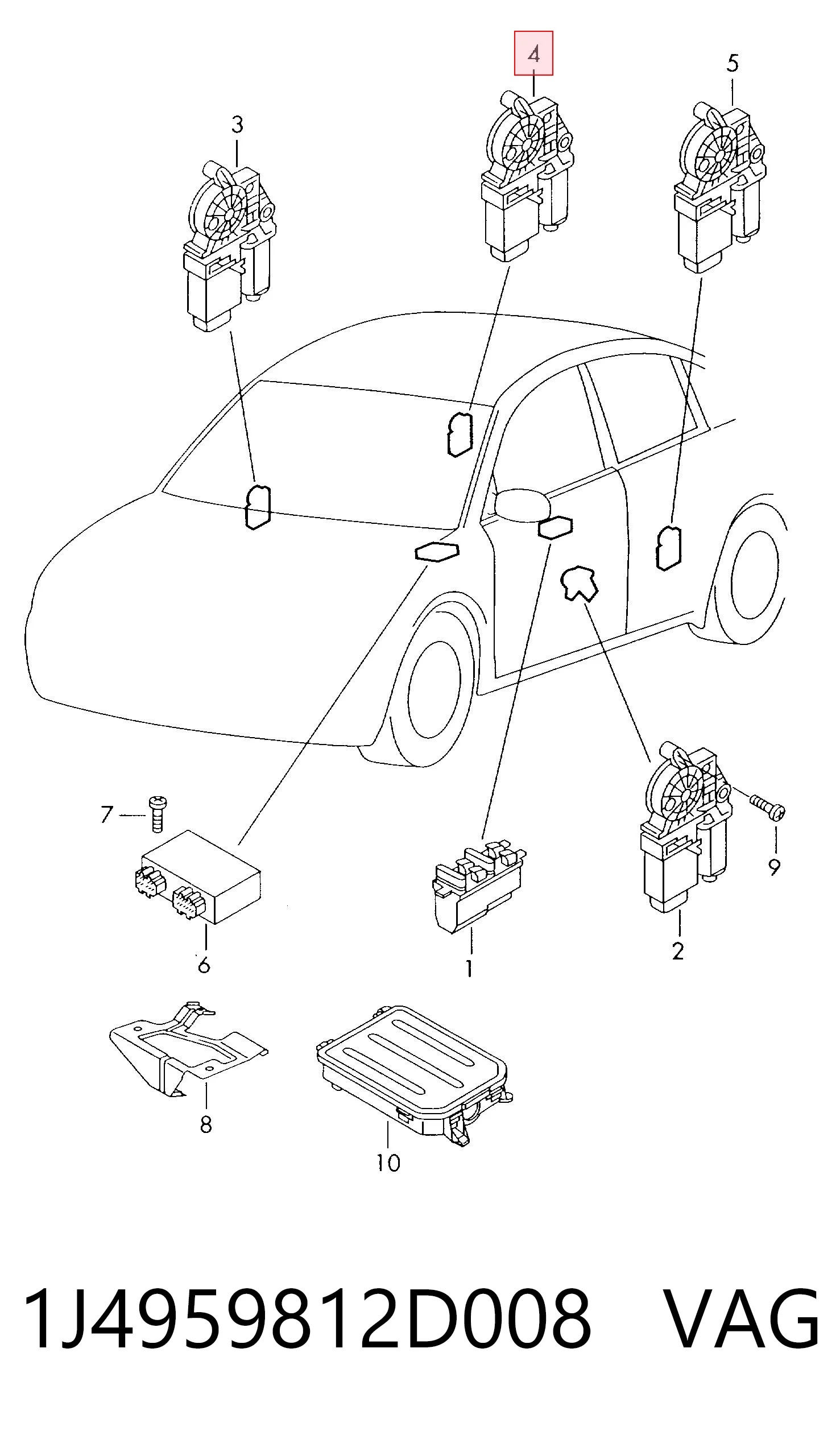 4

5

3

7

9

6

1

2

8

10

1J4959812D008 VAG