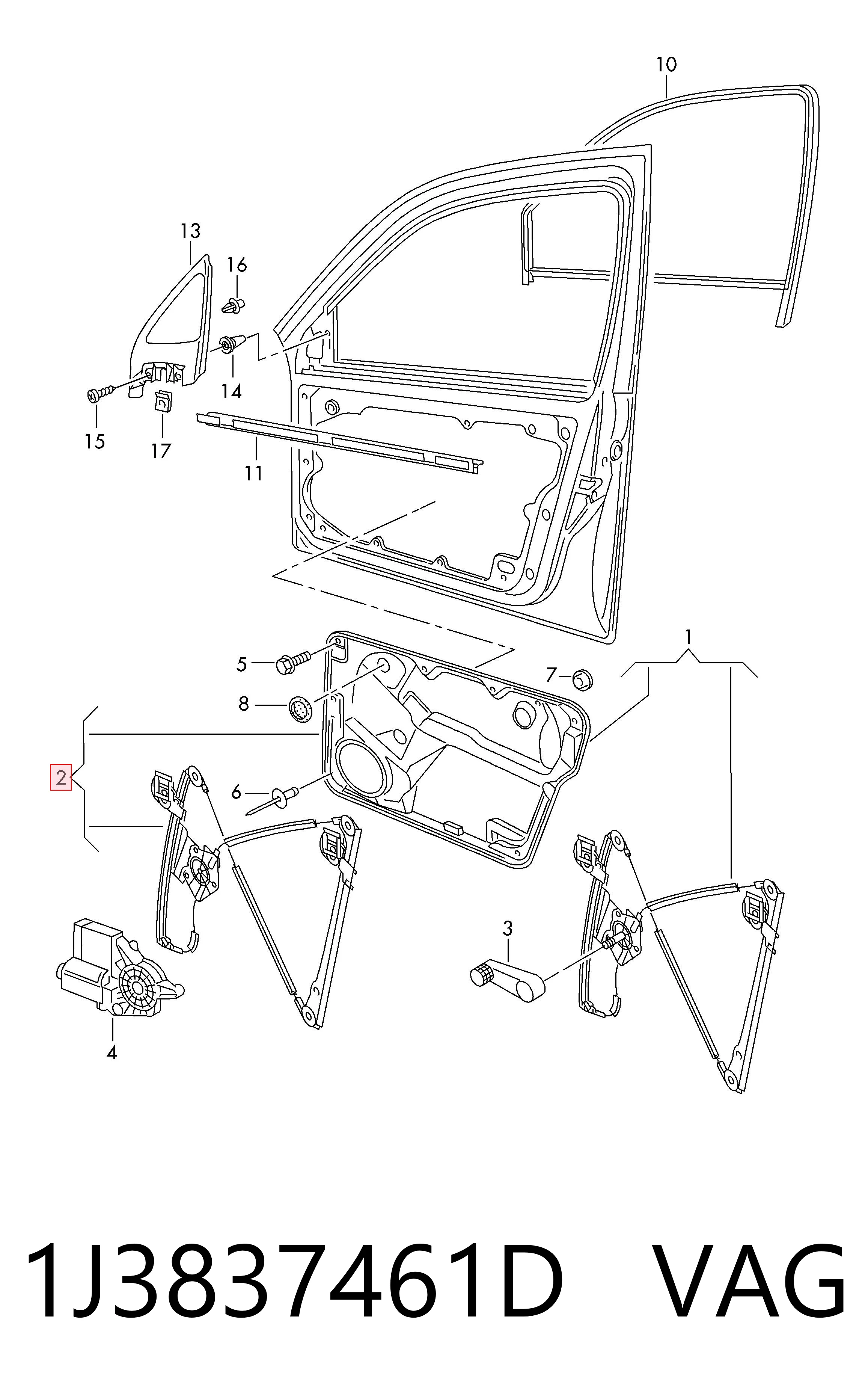 10

13

16

14

15

17

11

1

5

7

8

2

6

3

4

1J3837461D VAG