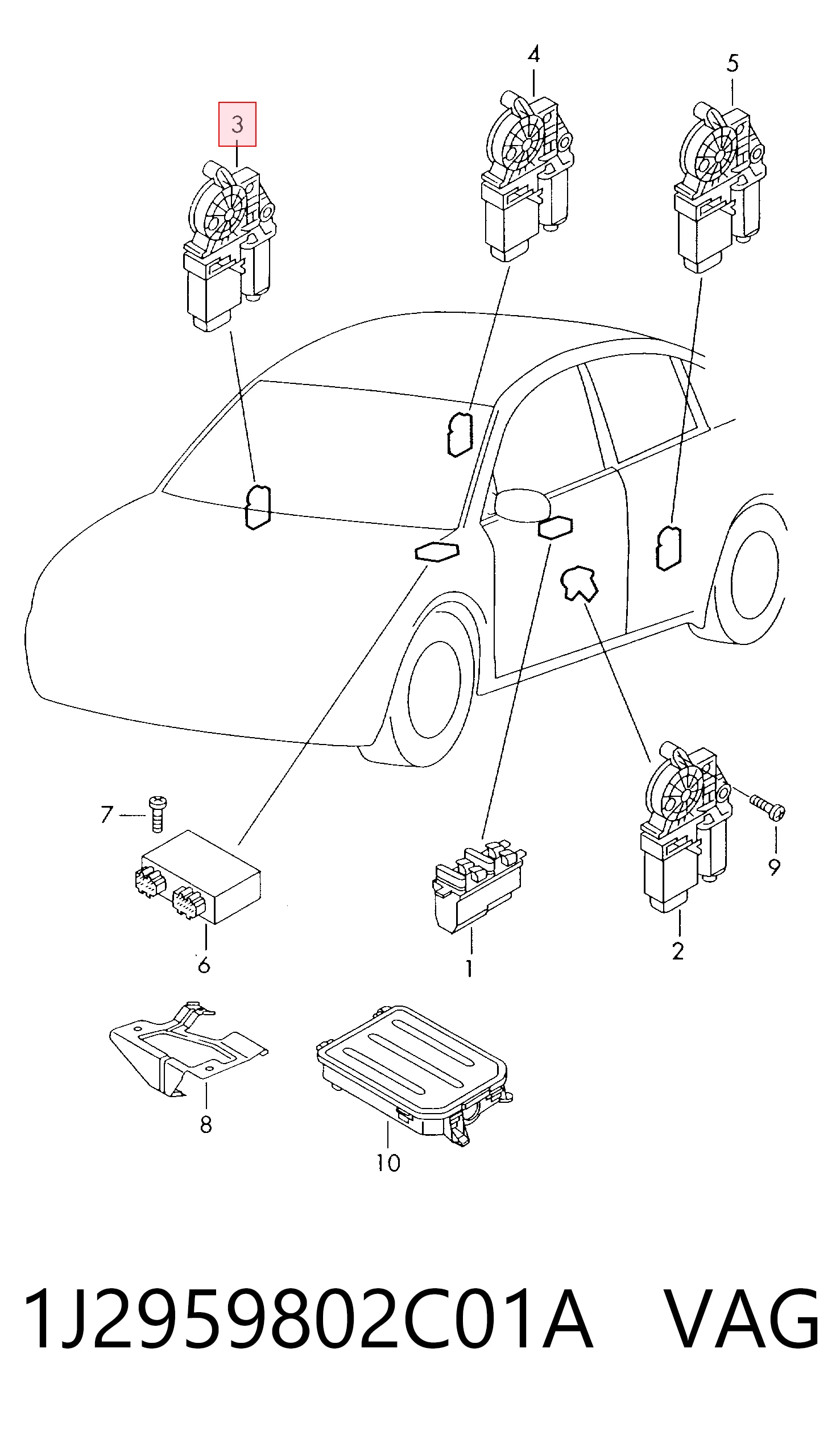 3

4

5

7

9

6

1

2

8

10

1J2959802C01A VAG