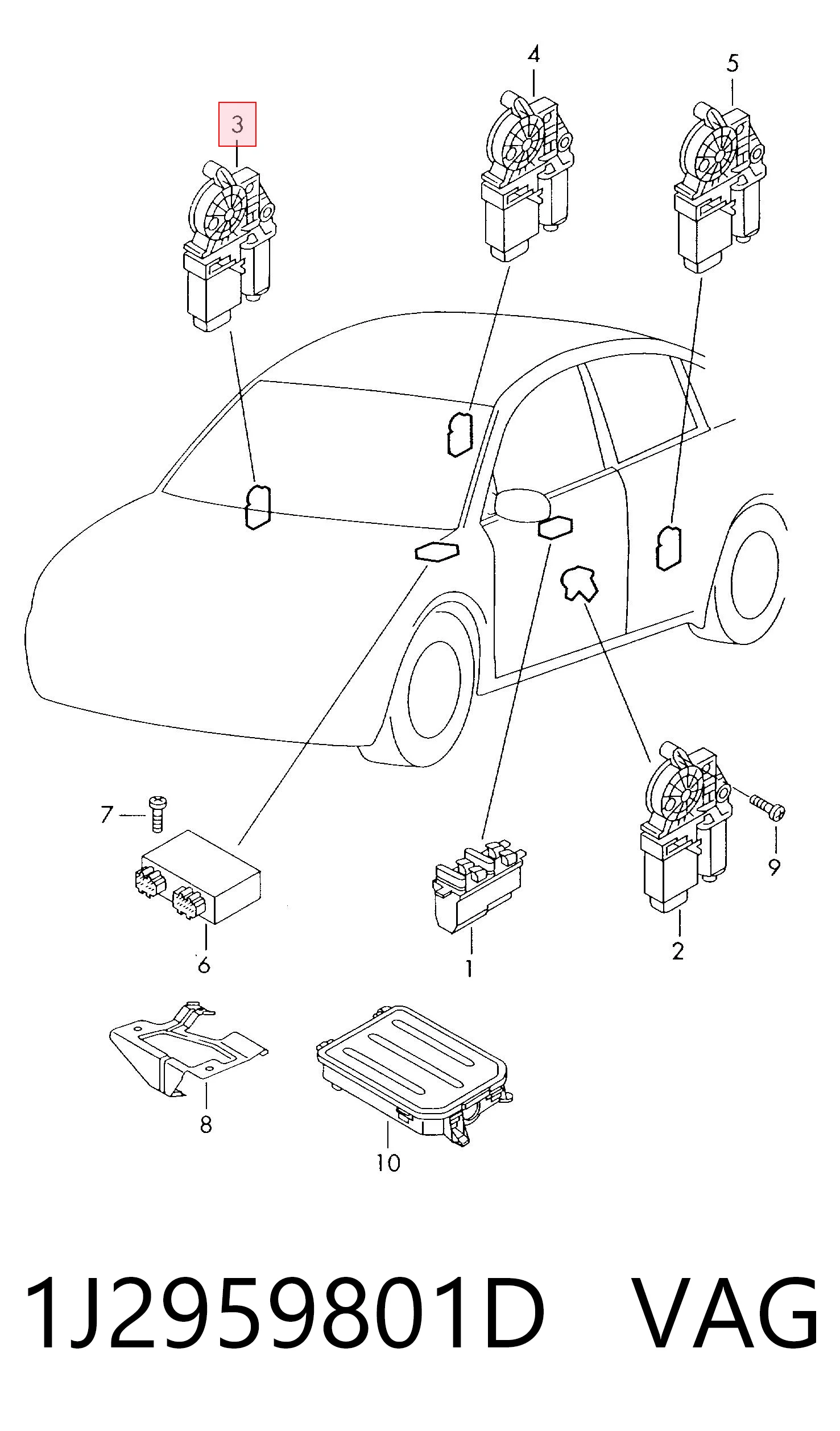 3
4
5
7
9
6
1
2
8
10

1J2959801D VAG