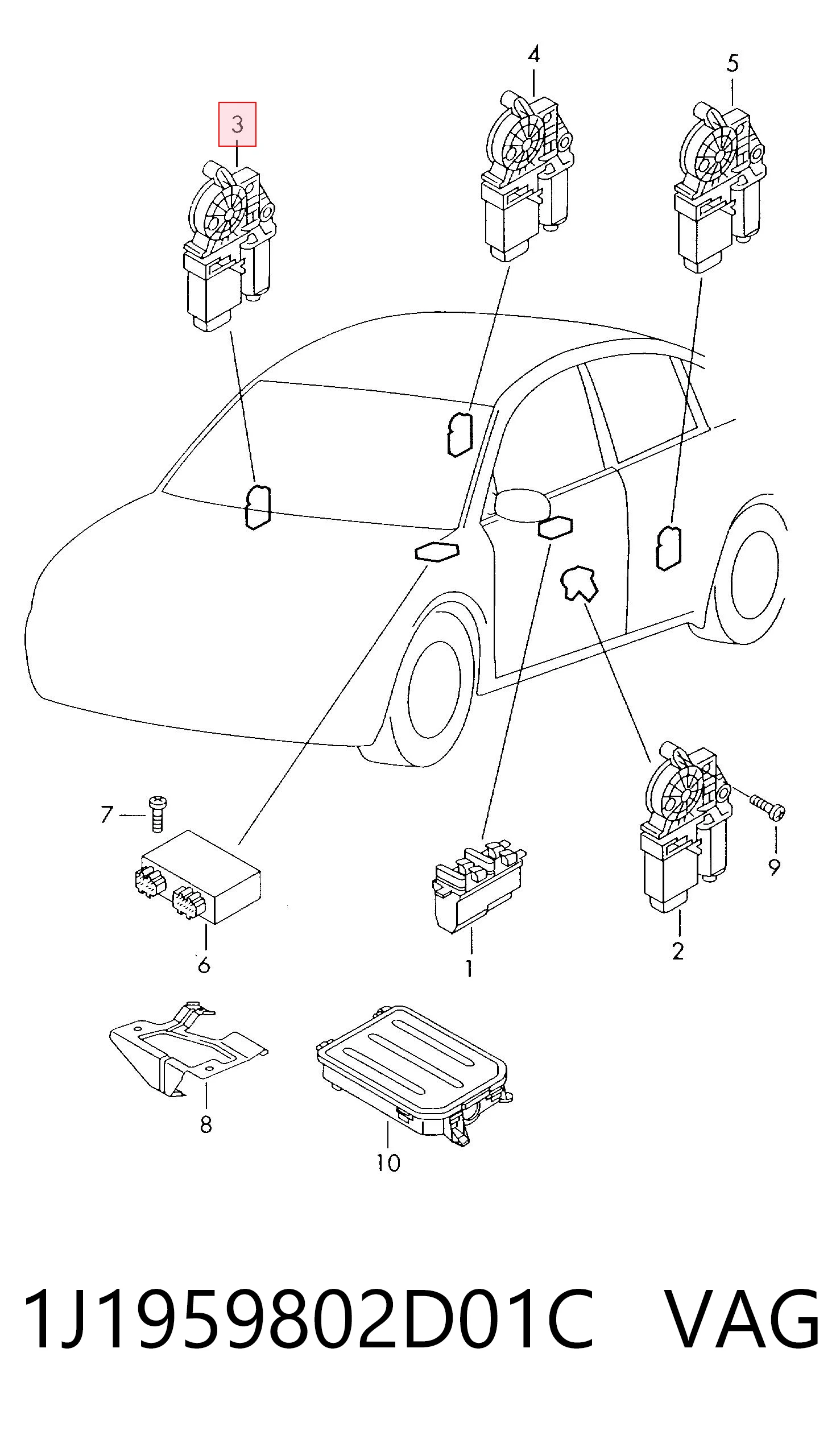 3
4
5
7
9
6
1
2
8
10

1J1959802D01C VAG